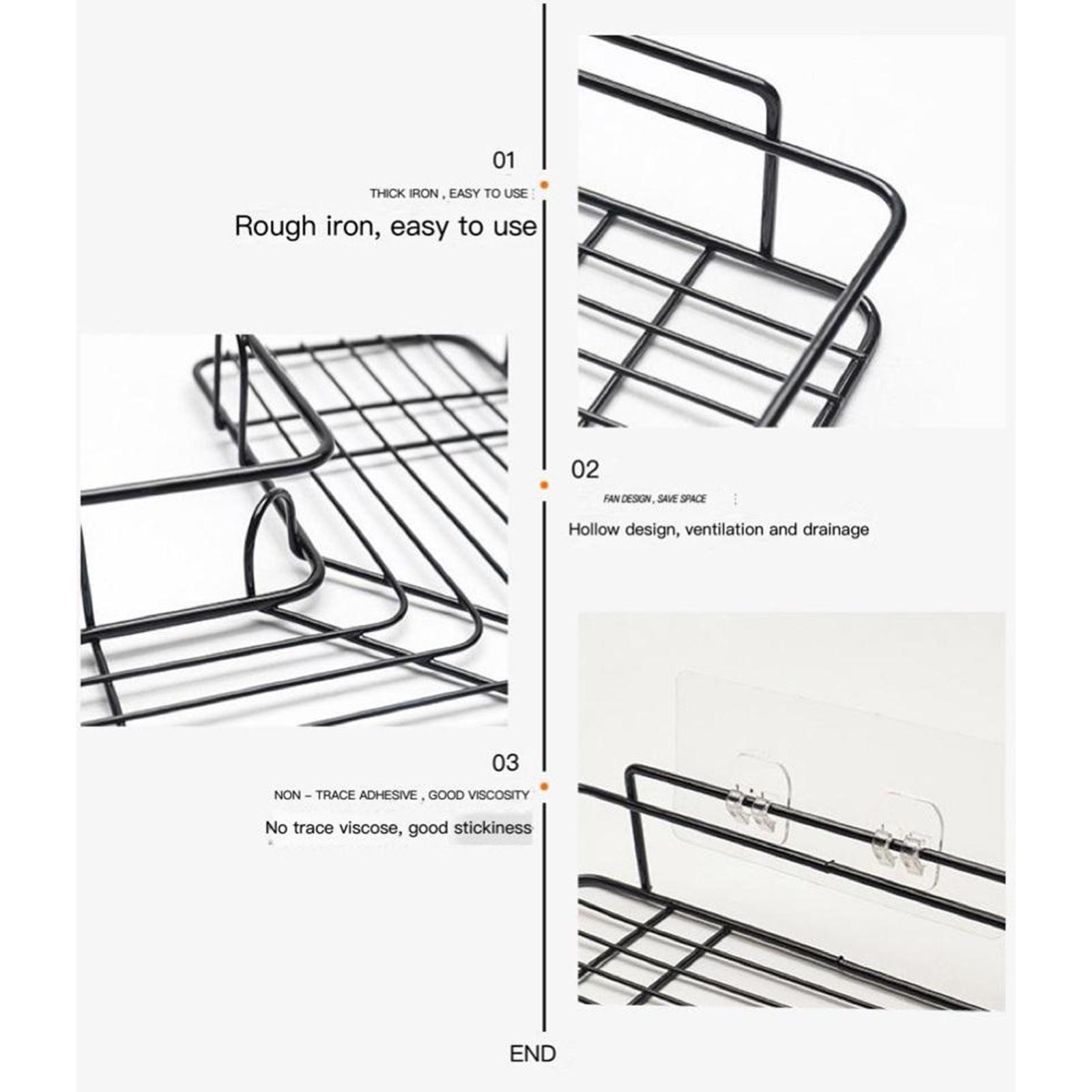 01

THICK IRON , EASY TO USE

Rough iron, easy to use

02

FAN DESIGN , SAVE SPACE

Hollow design, ventilation and drainage

03

NON – TRACE ADHESIVE , GOOD VISCOSITY

No trace viscose, good stickiness

END