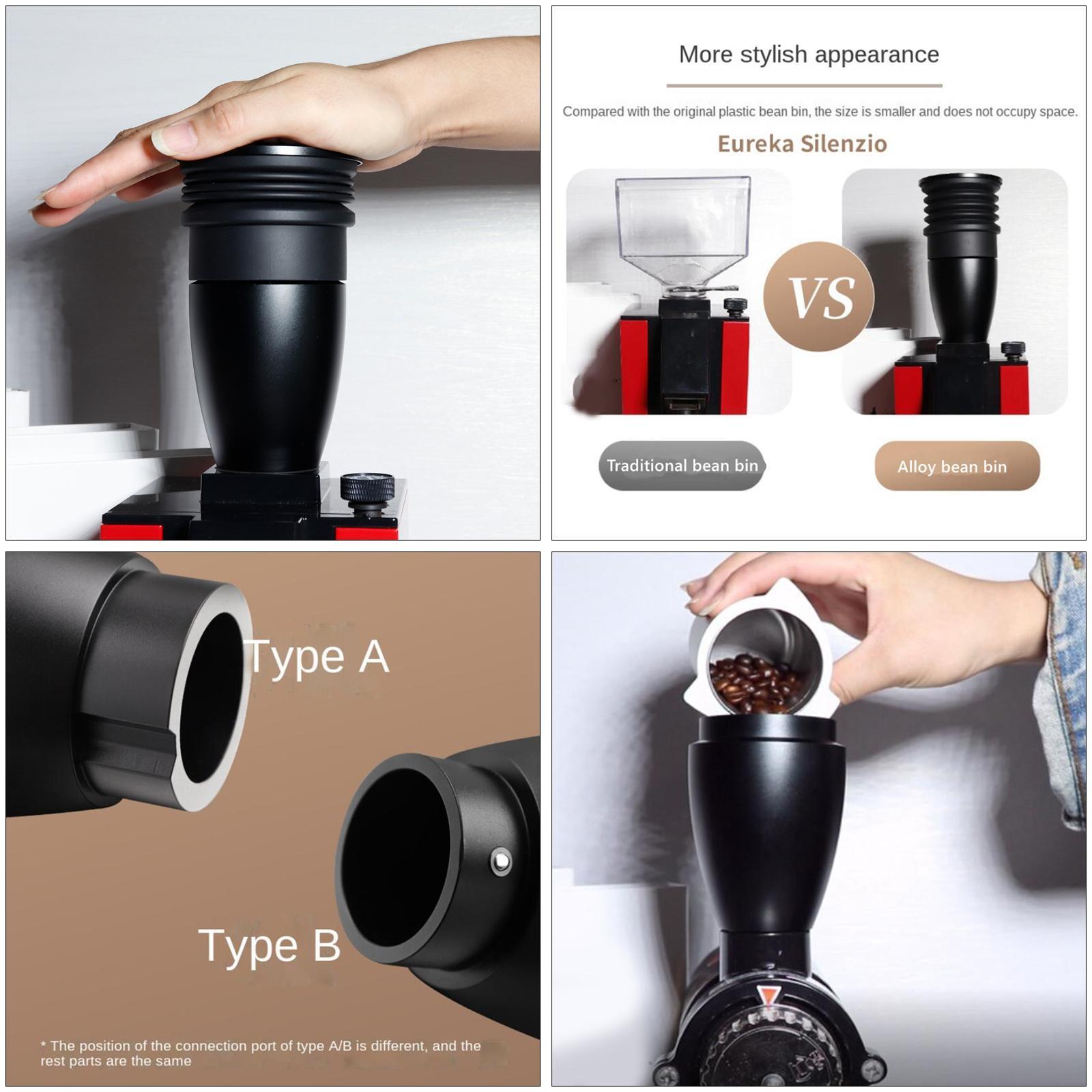 More stylish appearance

Compared with the original plastic bean bin, the size is smaller and does not occupy space.

Eureka Silenzio

VS

Traditional bean bin

Alloy bean bin

Type A

Type B

* The position of the connection port of type A/B is different, and the rest parts are the same