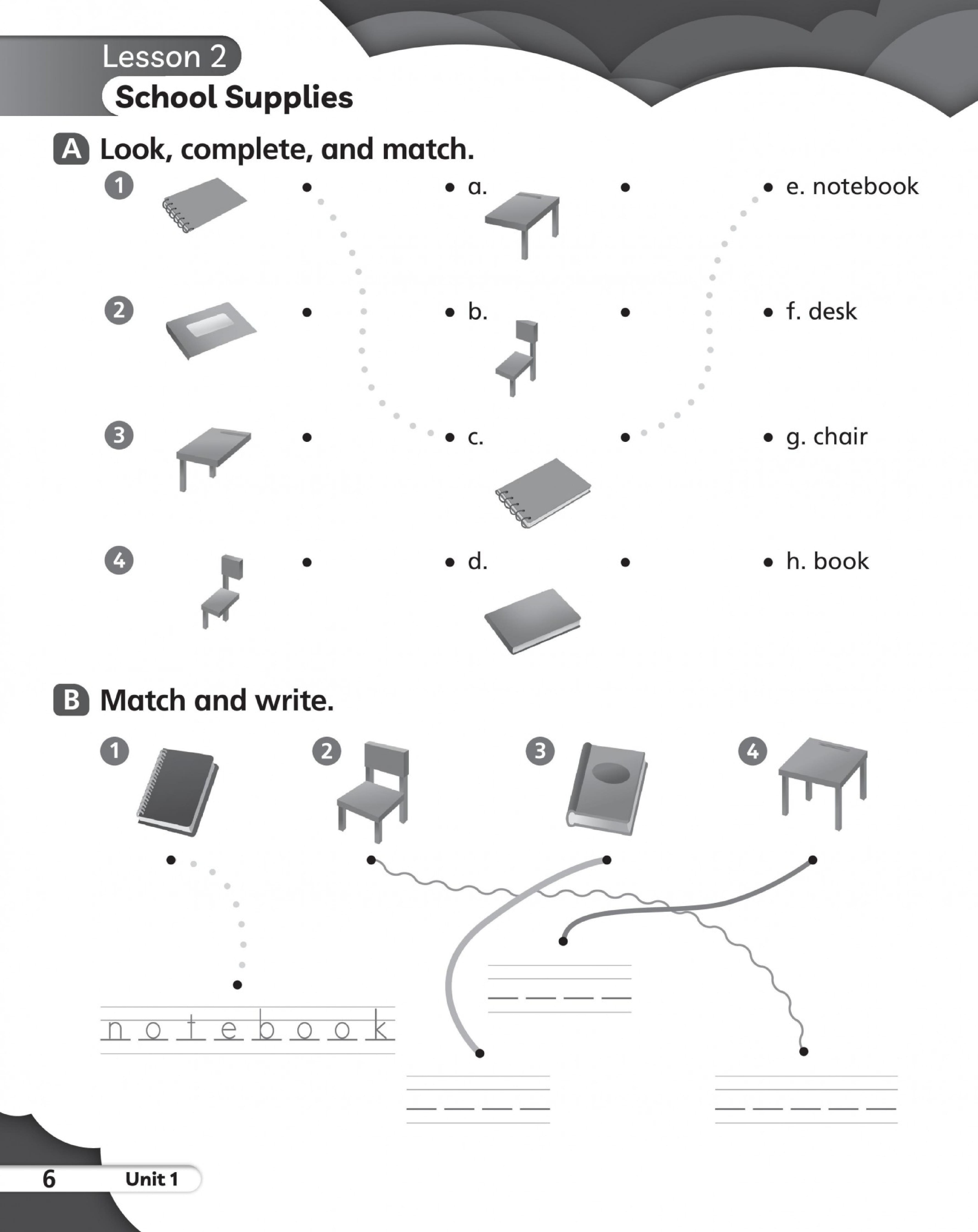 Lesson 2
School Supplies

A Look, complete, and match.

1
2
3
4

a.
b.
c.
d.

e. notebook
f. desk
g. chair
h. book

B Match and write.

1 2 3 4

notebook

6 Unit 1