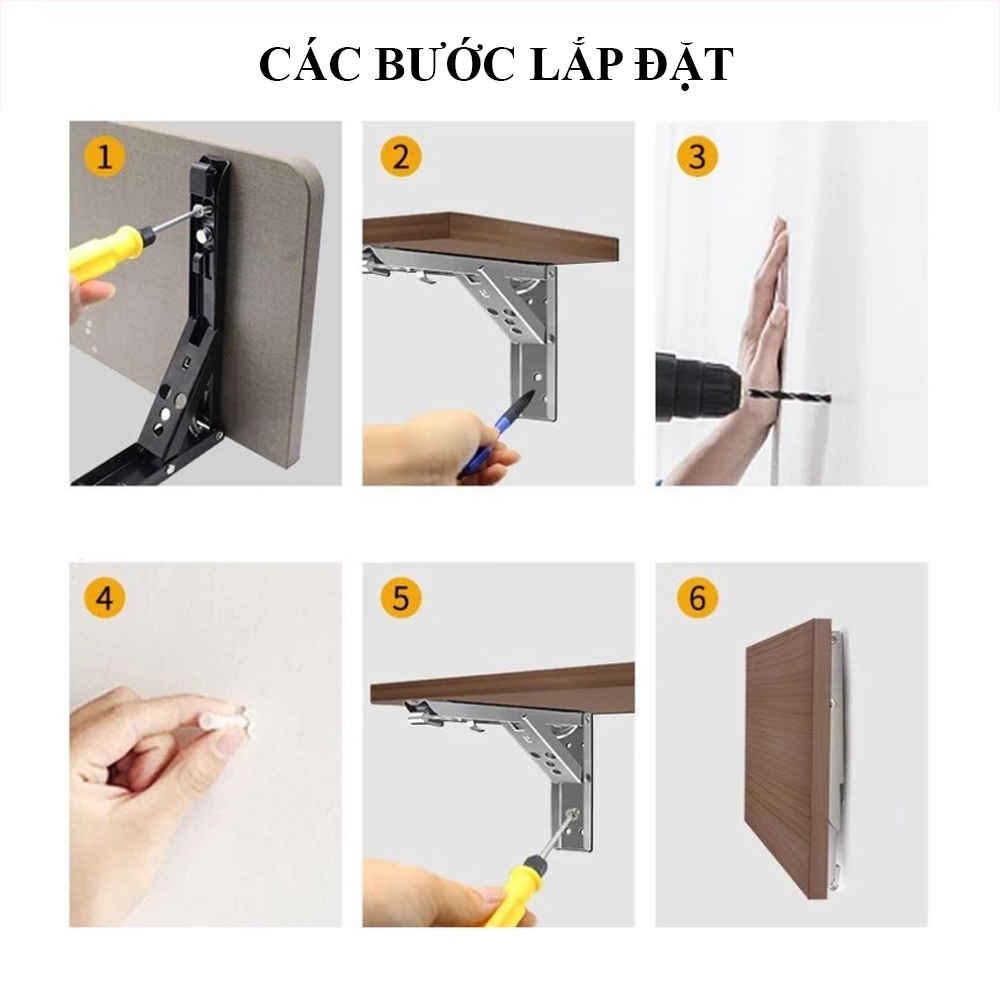 CÁC BƯỚC LẮP ĐẶT

1

2

3

4

5

6