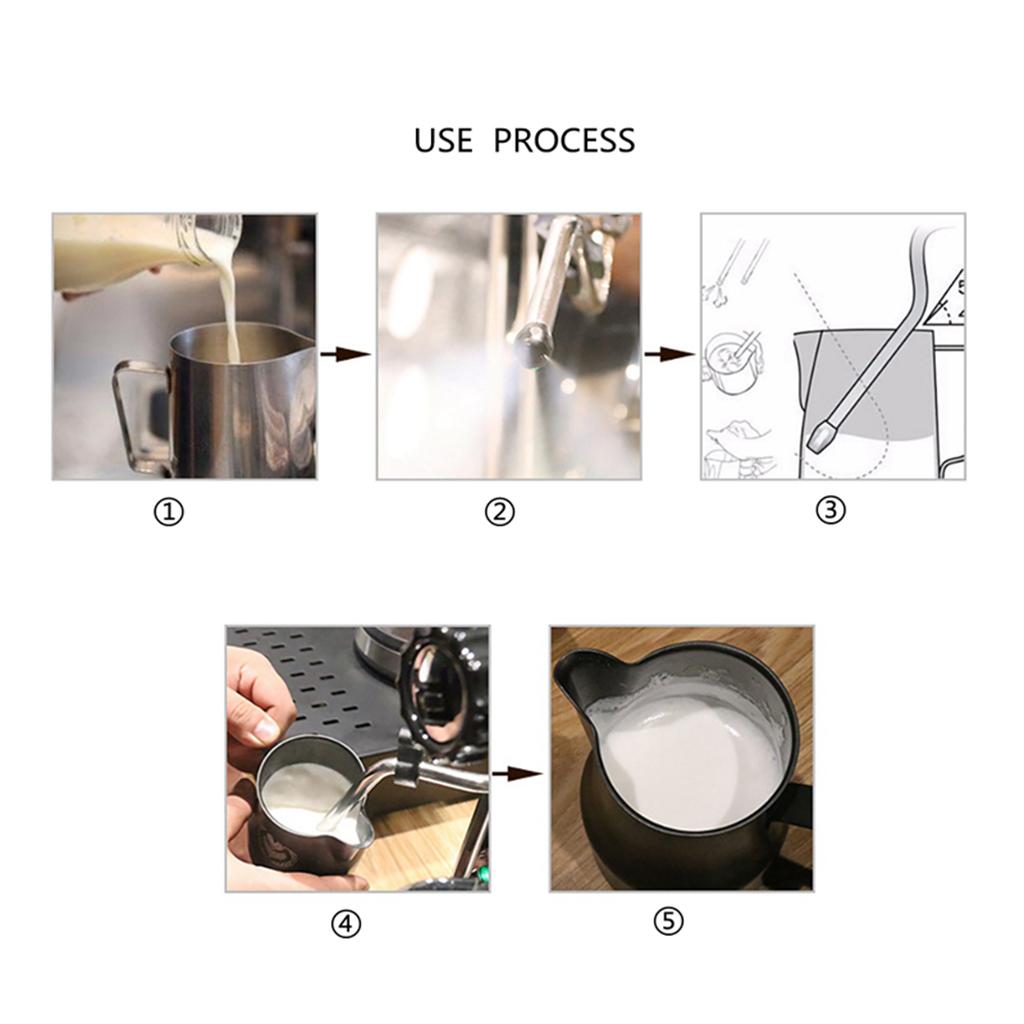 USE PROCESS

①

②

③

④

⑤