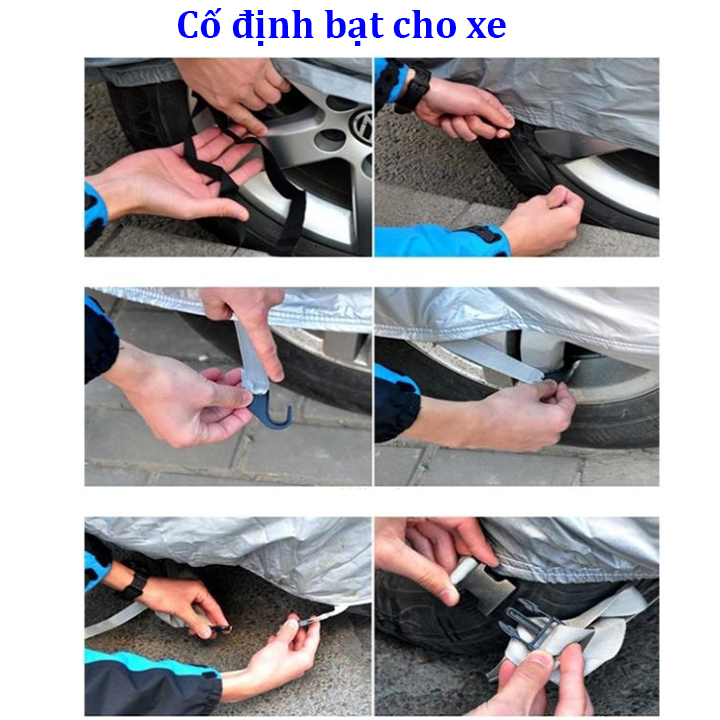 Cố định bạt cho xe