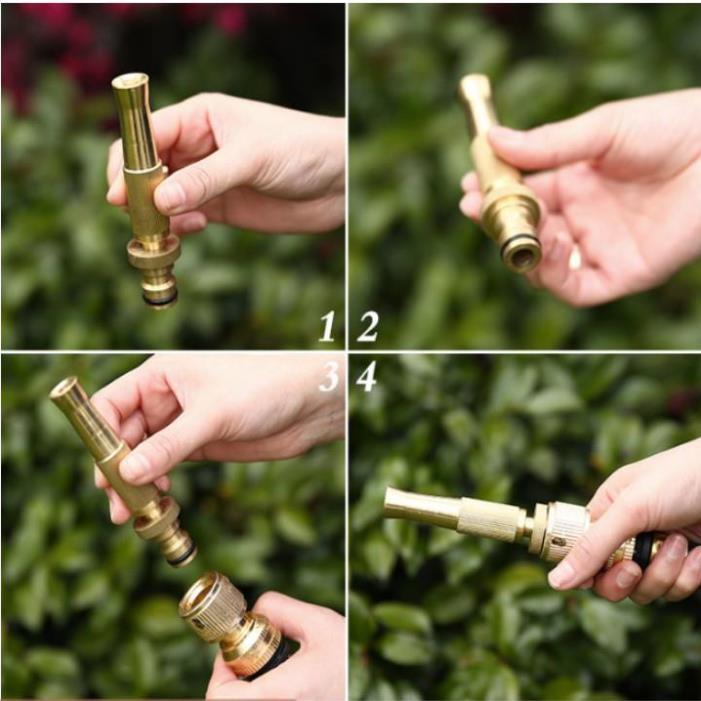 1
2
3
4