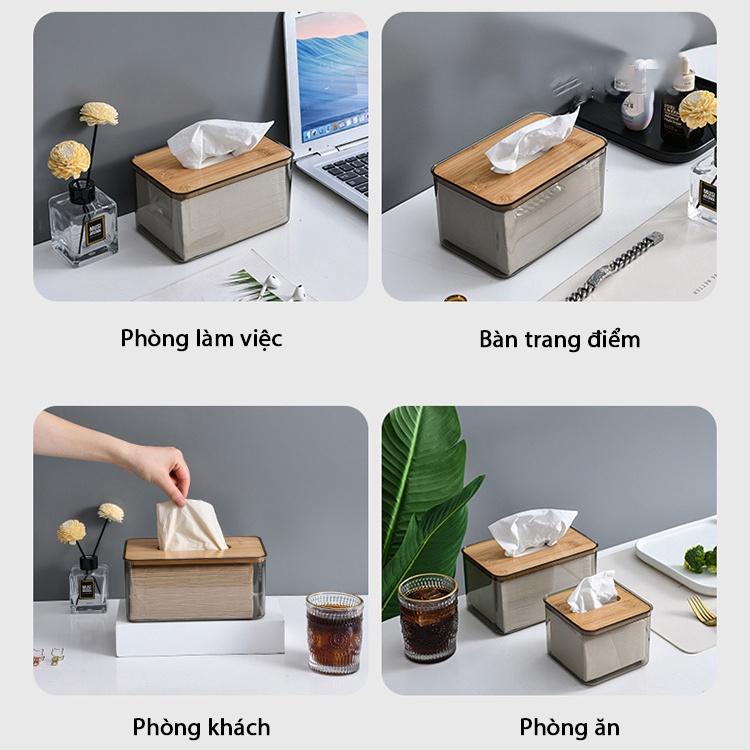 Phòng làm việc

Bàn trang điểm

Phòng khách

Phòng ăn