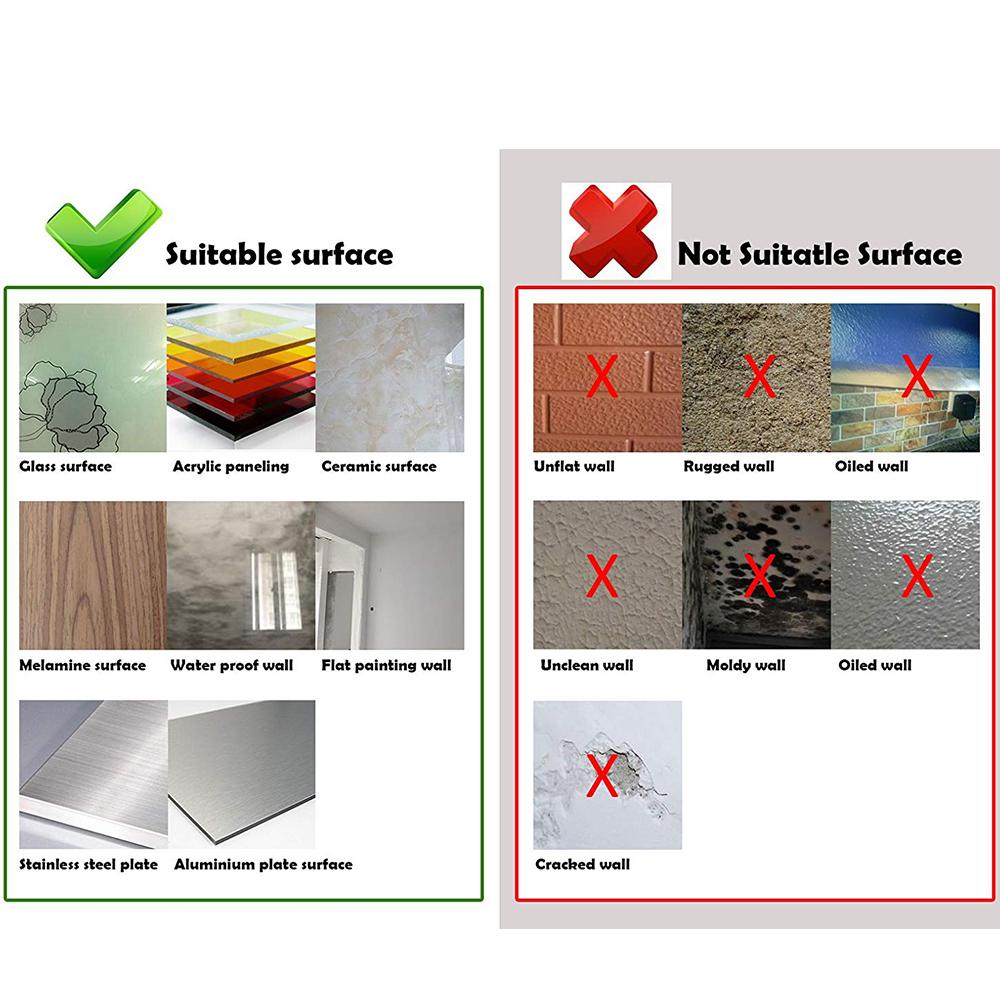 Suitable surface

Glass surface
Acrylic paneling
Ceramic surface
Melamine surface
Water proof wall
Flat painting wall
Stainless steel plate
Aluminium plate surface

Not Suitatle Surface

X Unflat wall
X Rugged wall
X Oiled wall
X Unclean wall
X Moldy wall
X Oiled wall
X Cracked wall