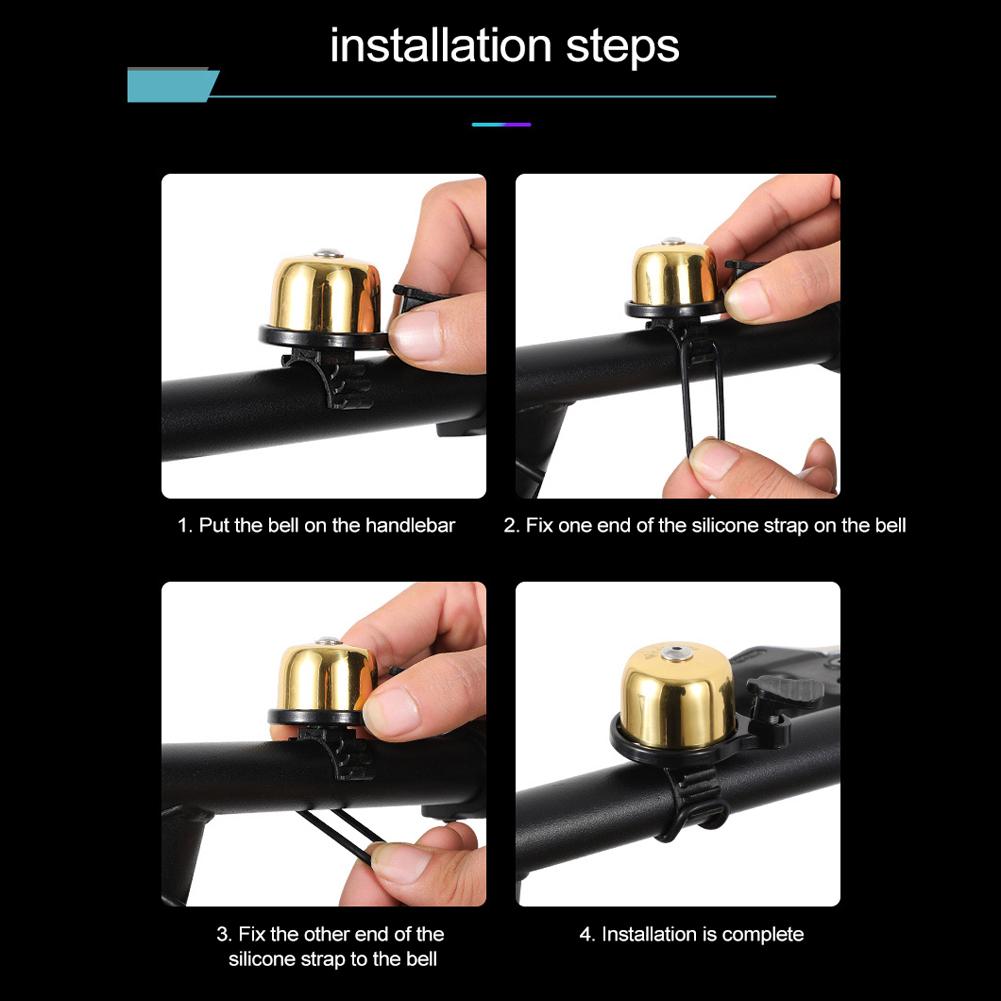 installation steps

1. Put the bell on the handlebar

2. Fix one end of the silicone strap on the bell

3. Fix the other end of the silicone strap to the bell

4. Installation is complete