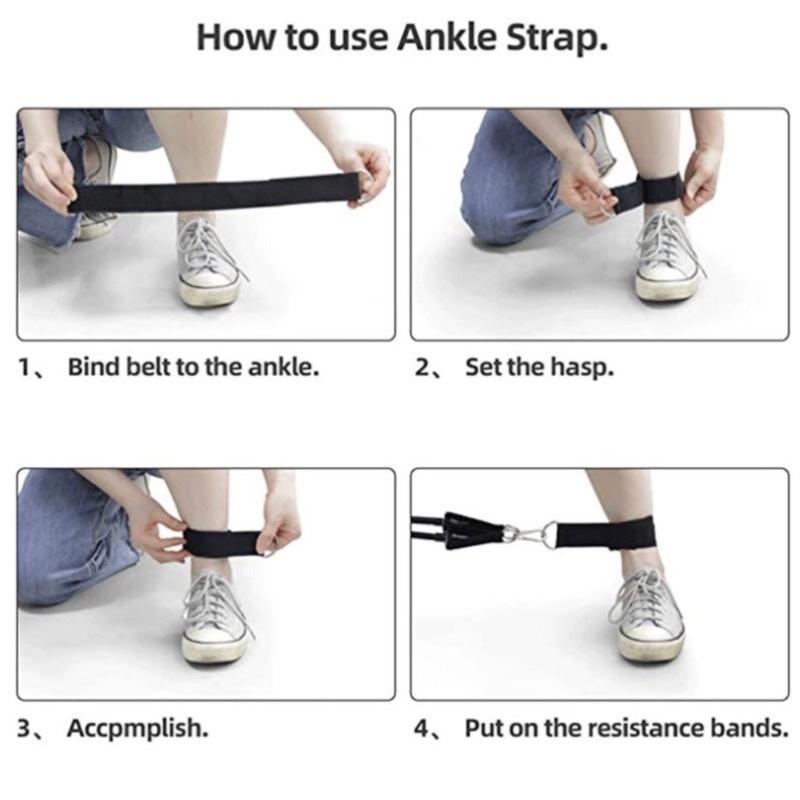 How to use Ankle Strap.

1、 Bind belt to the ankle.

2、 Set the hasp.

3、 Accpmplish.

4、 Put on the resistance bands.