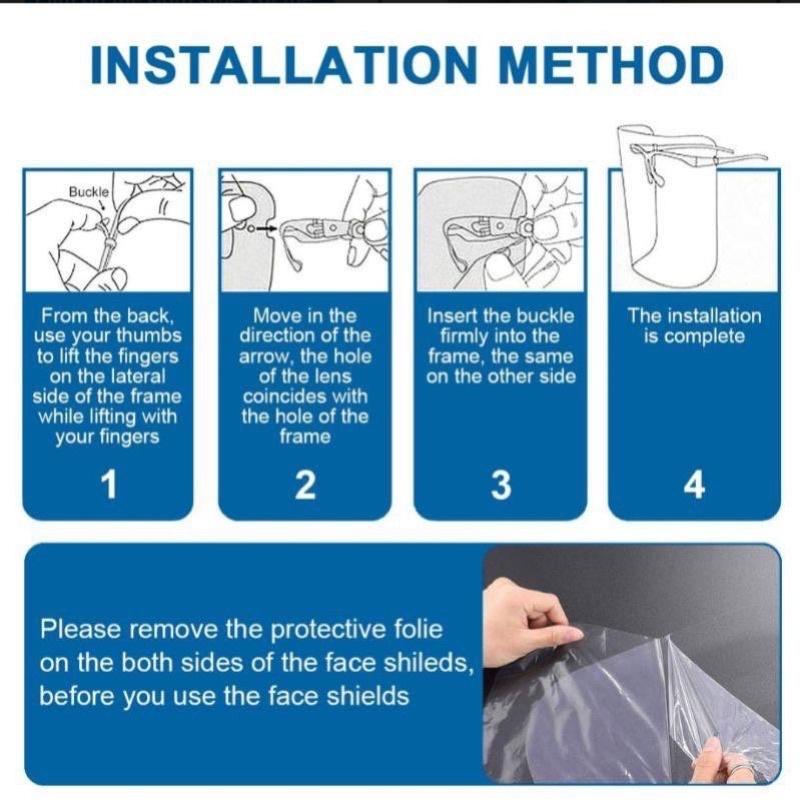 INSTALLATION METHOD

Buckle

From the back, use your thumbs to lift the fingers on the lateral side of the frame while lifting with your fingers

1

Move in the direction of the arrow, the hole of the lens coincides with the hole of the frame

2

Insert the buckle firmly into the frame, the same on the other side

3

The installation is complete

4

Please remove the protective folie on the both sides of the face shileds, before you use the face shields