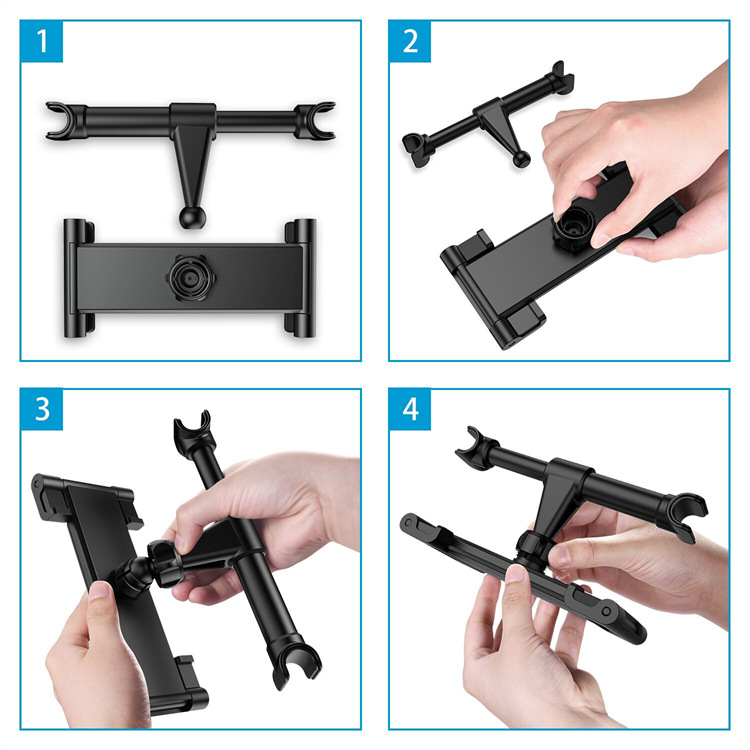 1

2

3

4