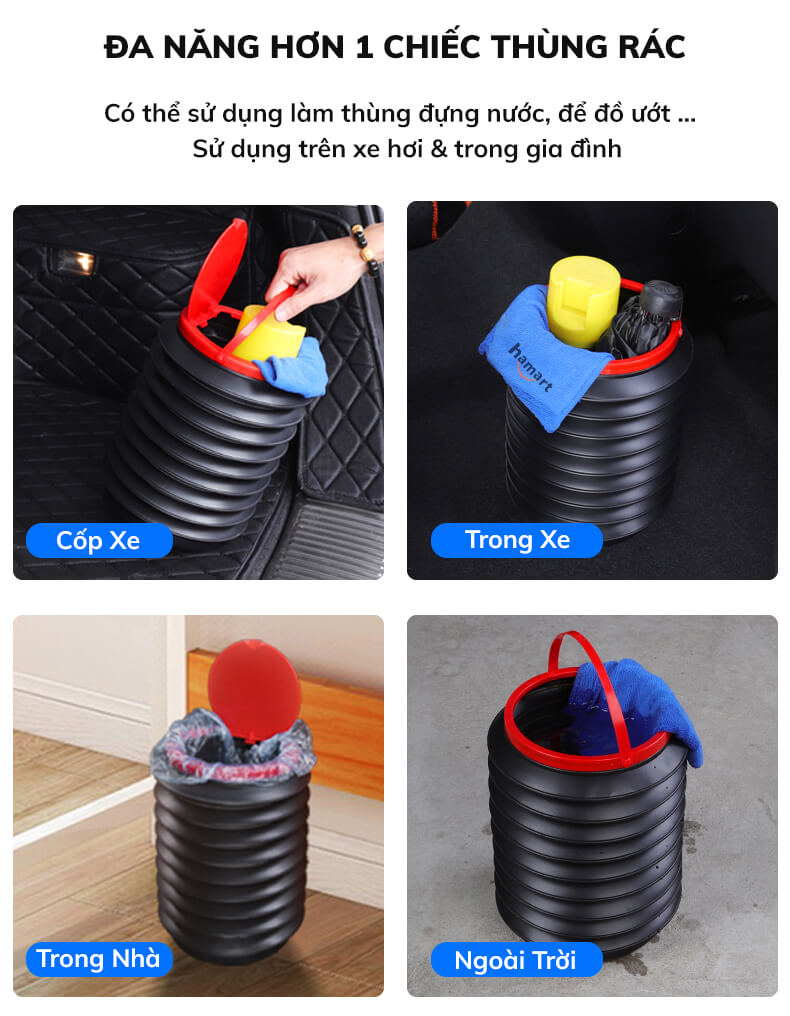 ĐA NĂNG HƠN 1 CHIẾC THÙNG RÁC

Có thể sử dụng làm thùng đựng nước, để đồ ướt ...
Sử dụng trên xe hơi & trong gia đình

Cốp Xe

hamart

Trong Xe

Trong Nhà

Ngoài Trời