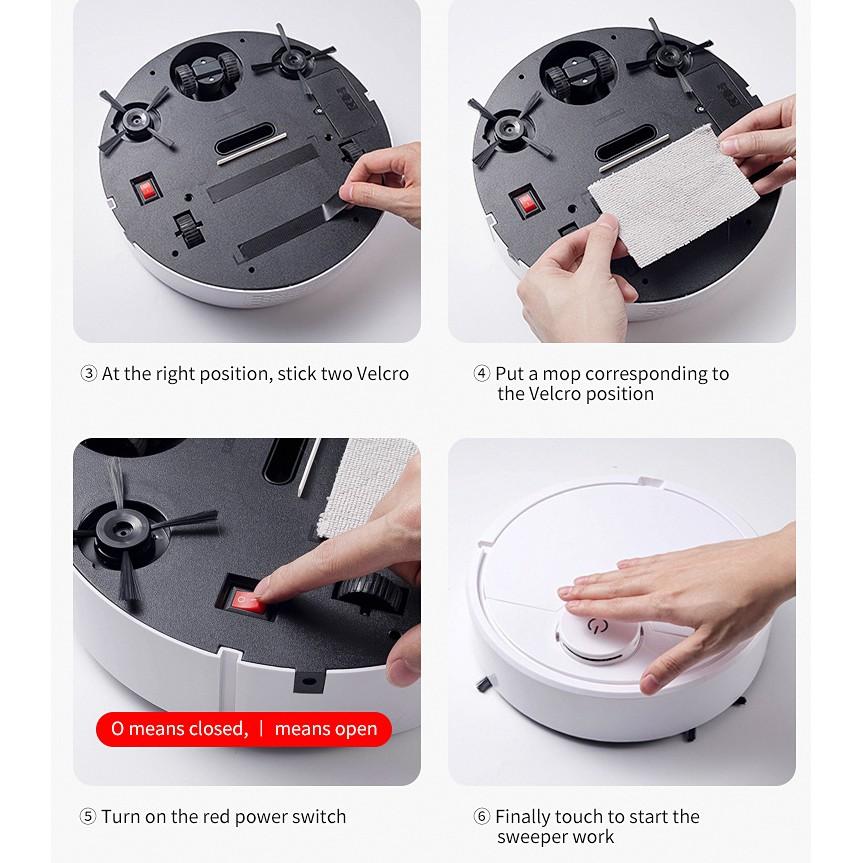 ③ At the right position, stick two Velcro

④ Put a mop corresponding to the Velcro position

O means closed, | means open

⑤ Turn on the red power switch

⑥ Finally touch to start the sweeper work