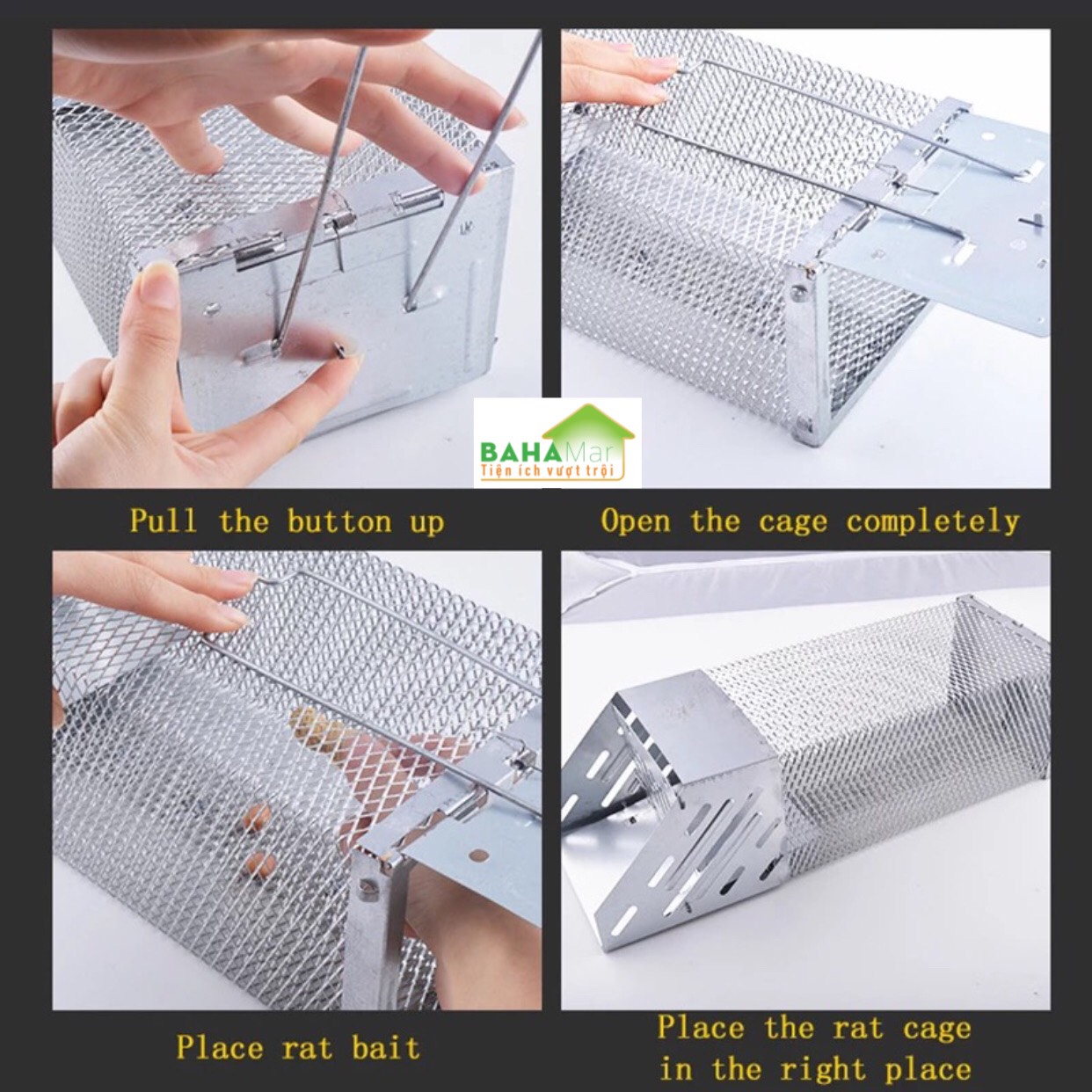 BAHAMar
Tiện ích vượt trội

Pull the button up

Open the cage completely

Place rat bait

Place the rat cage in the right place