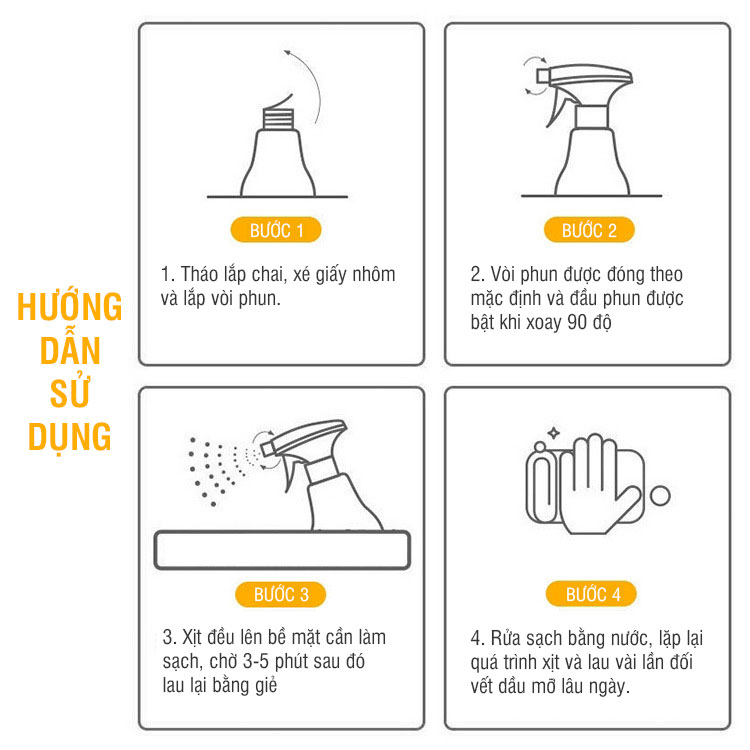 HƯỚNG DẪN SỬ DỤNG

BƯỚC 1

1. Tháo lắp chai, xé giấy nhôm và lắp vòi phun.

BƯỚC 2

2. Vòi phun được đóng theo mặc định và đầu phun được bật khi xoay 90 độ

BƯỚC 3

3. Xịt đều lên bề mặt cần làm sạch, chờ 3-5 phút sau đó lau lại bằng giẻ

BƯỚC 4

4. Rửa sạch bằng nước, lặp lại quá trình xịt và lau vài lần đối vết dầu mỡ lâu ngày.