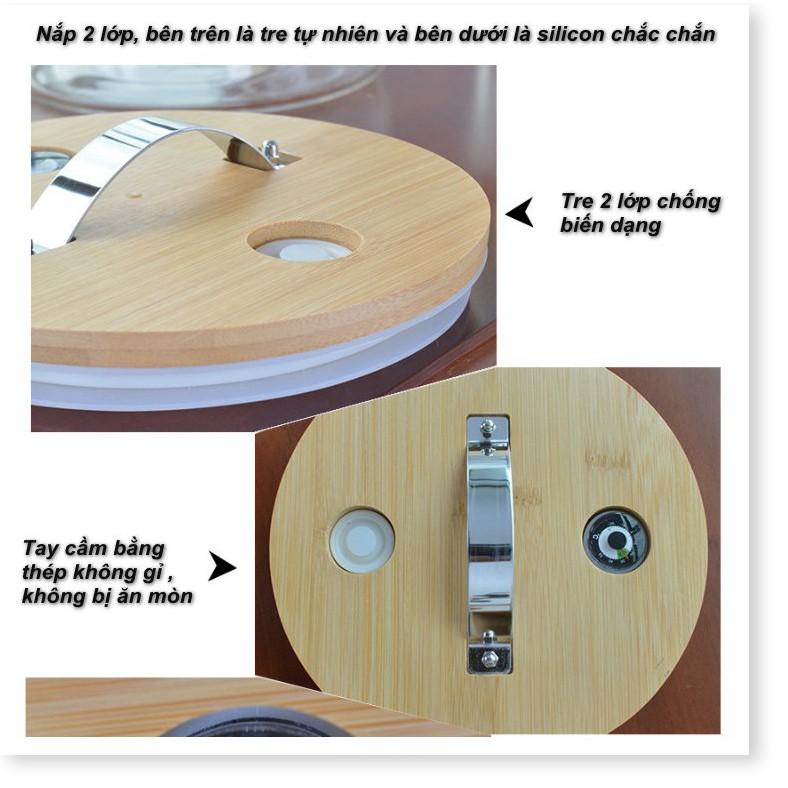 Nắp 2 lớp, bên trên là tre tự nhiên và bên dưới là silicon chắc chắn

Tre 2 lớp chống biến dạng

Tay cầm bằng thép không gỉ , không bị ăn mòn