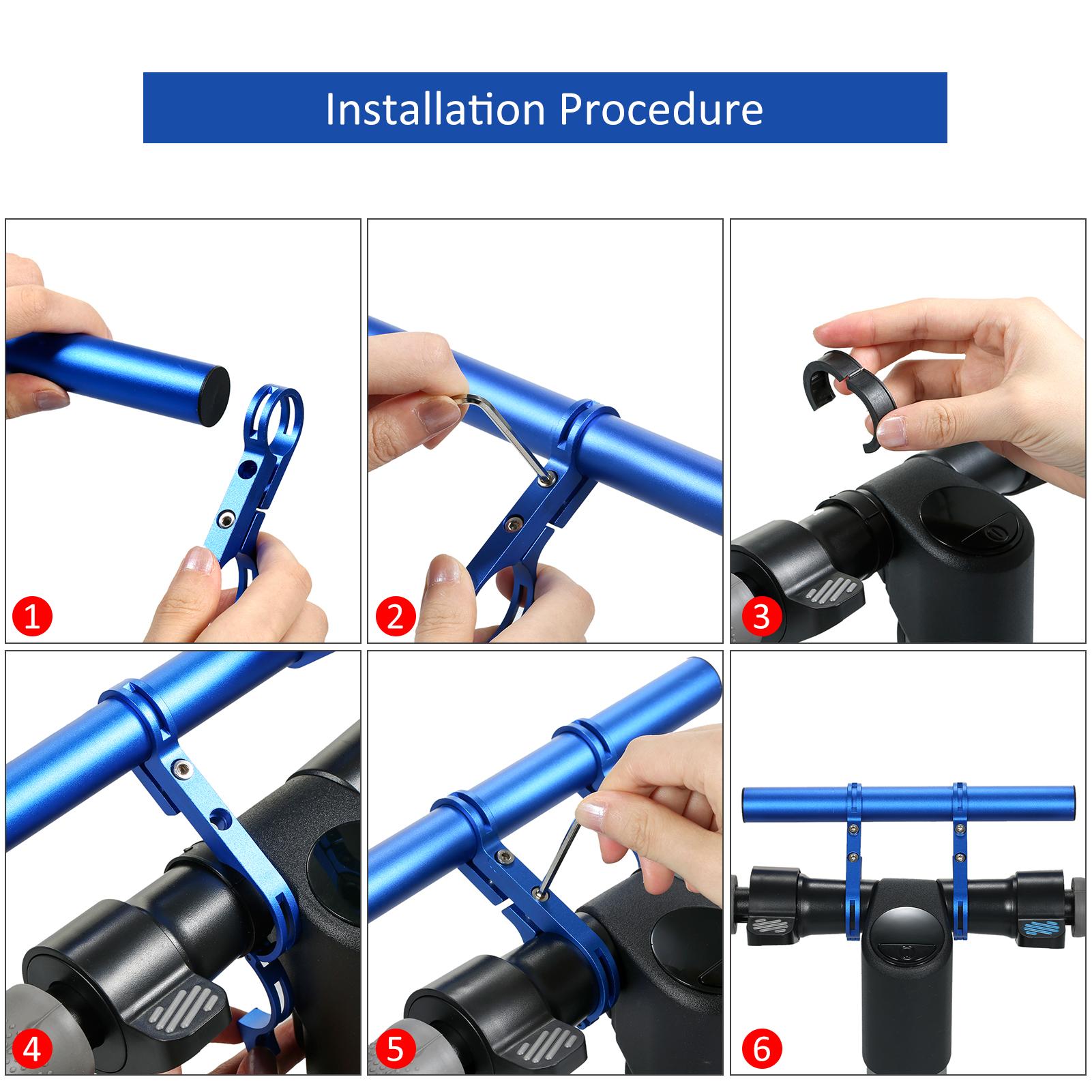 Installation Procedure

1

2

3

4

5

6