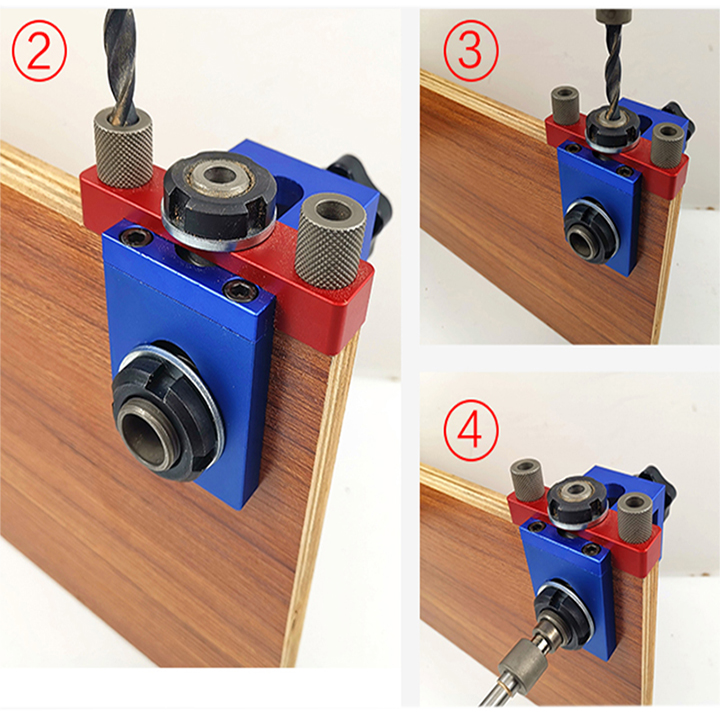 ②

③

④