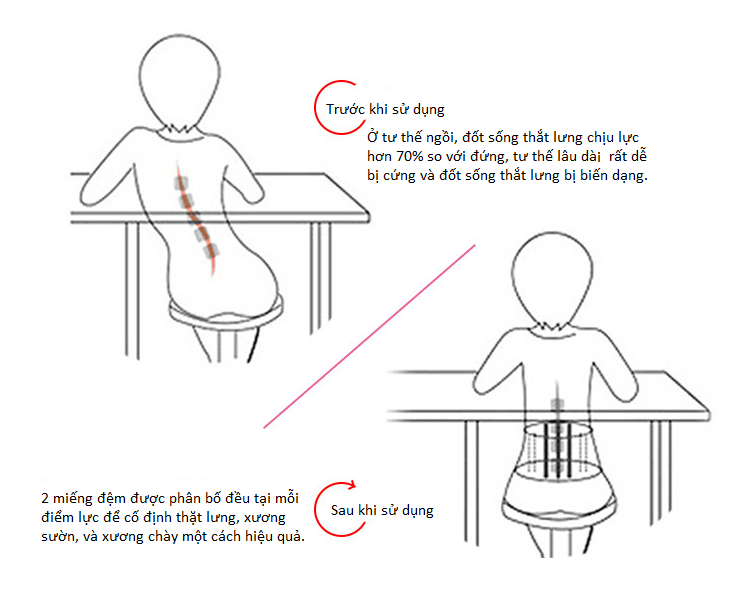 Trước khi sử dụng

Ở tư thế ngồi, đốt sống thắt lưng chịu lực hơn 70% so với đứng, tư thế lâu dài  rất dễ bị cứng và đốt sống thắt lưng bị biến dạng.

2 miếng đệm được phân bố đều tại mỗi điểm lực để cố định thặt lưng, xương sườn, và xương chày một cách hiệu quả.

Sau khi sử dụng