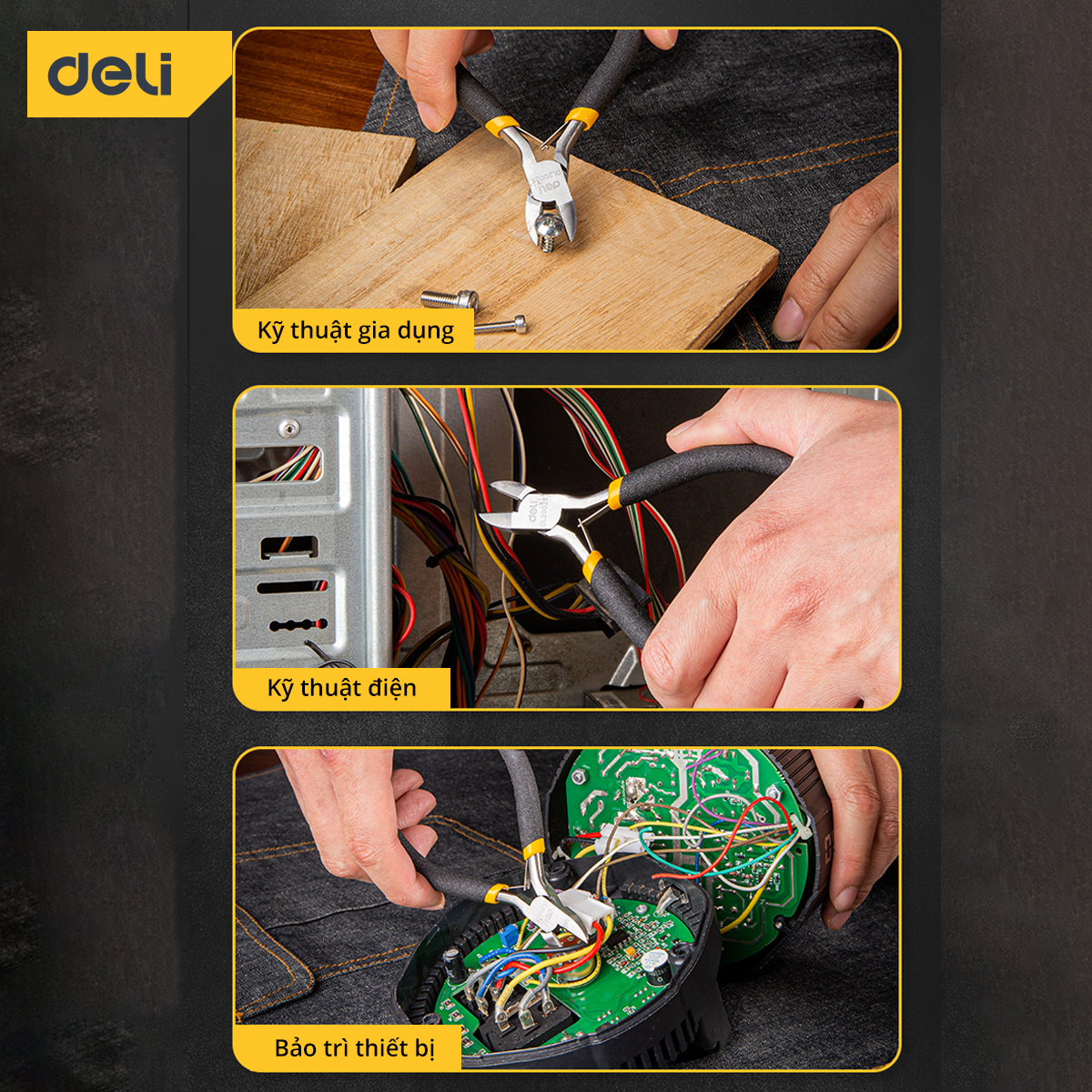 deli

Kỹ thuật gia dụng

Kỹ thuật điện

Bảo trì thiết bị