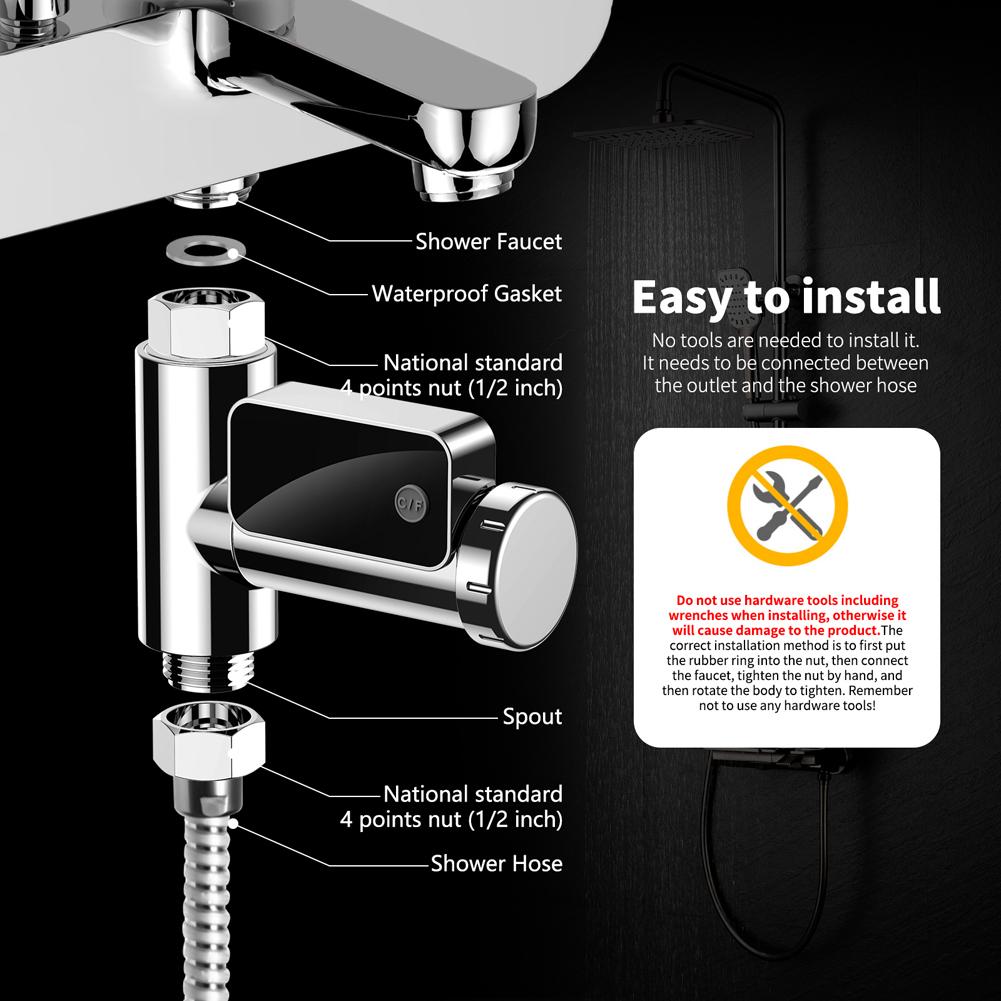 Shower Faucet

Waterproof Gasket

National standard 4 points nut (1/2 inch)

C/F

Spout

National standard 4 points nut (1/2 inch)

Shower Hose

Easy to install

No tools are needed to install it. It needs to be connected between the outlet and the shower hose

Do not use hardware tools including wrenches when installing, otherwise it will cause damage to the product.The correct installation method is to first put the rubber ring into the nut, then connect the faucet, tighten the nut by hand, and then rotate the body to tighten. Remember not to use any hardware tools!