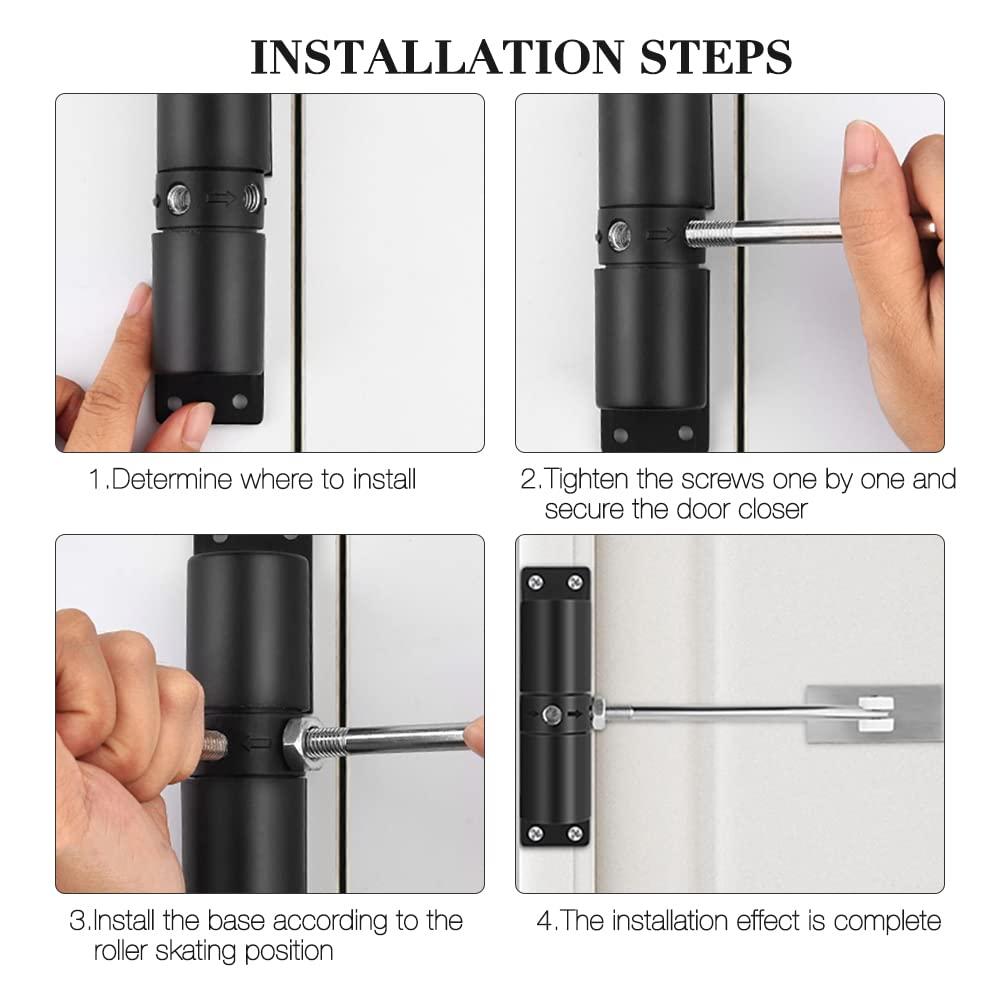 INSTALLATION STEPS

1.Determine where to install

2.Tighten the screws one by one and secure the door closer

3.Install the base according to the roller skating position

4.The installation effect is complete