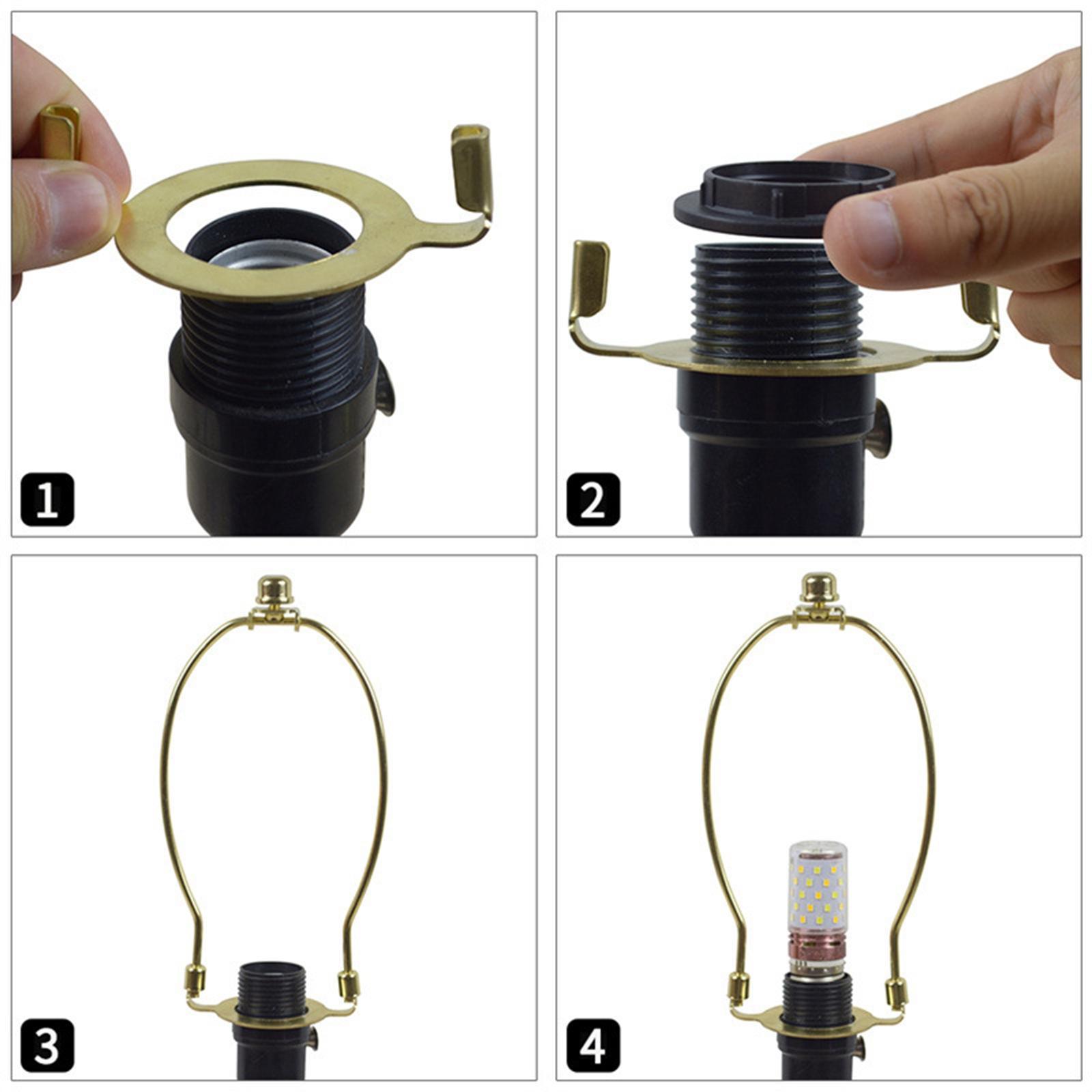 1

2

3

4