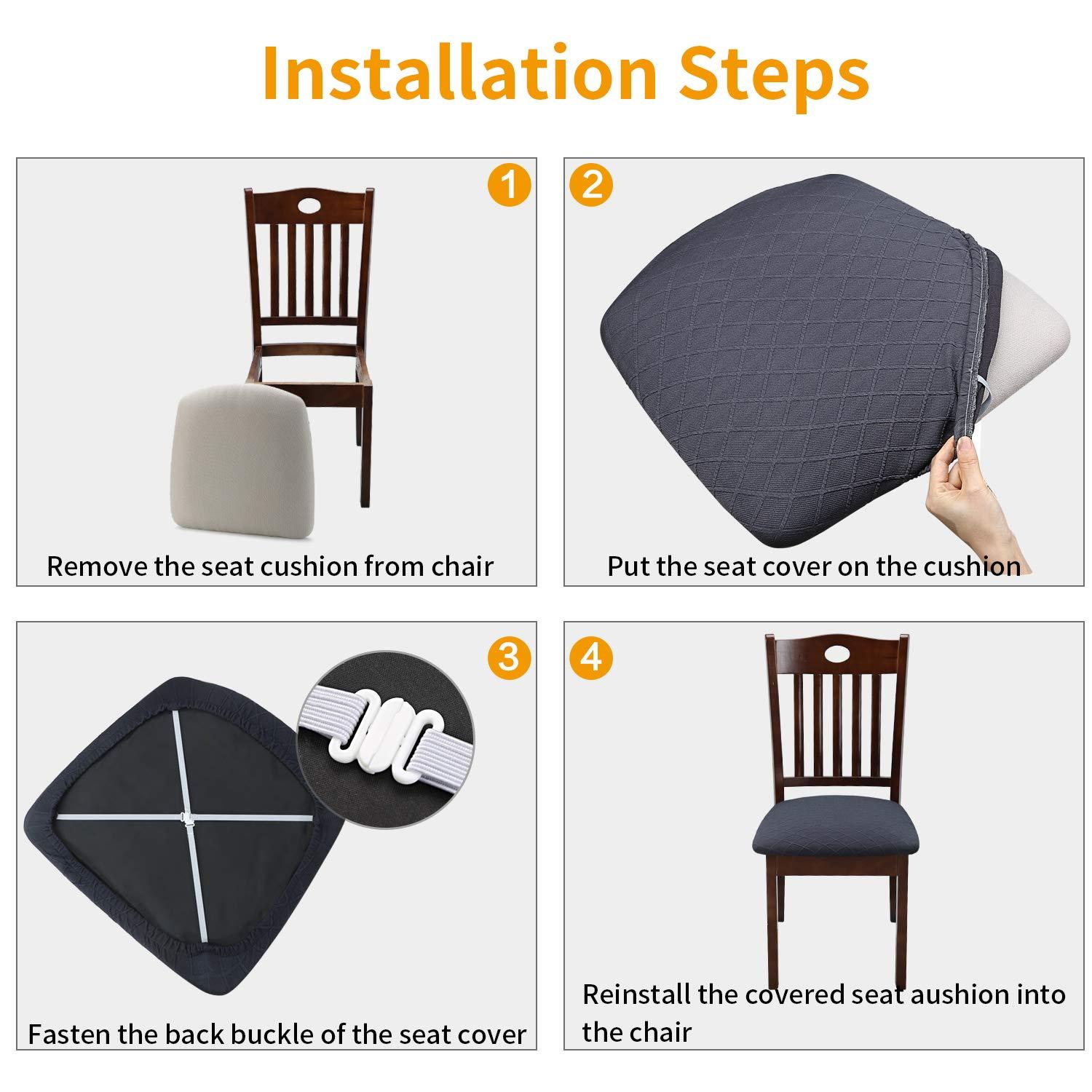 Installation Steps

1
Remove the seat cushion from chair

2
Put the seat cover on the cushion

3
Fasten the back buckle of the seat cover

4
Reinstall the covered seat aushion into the chair