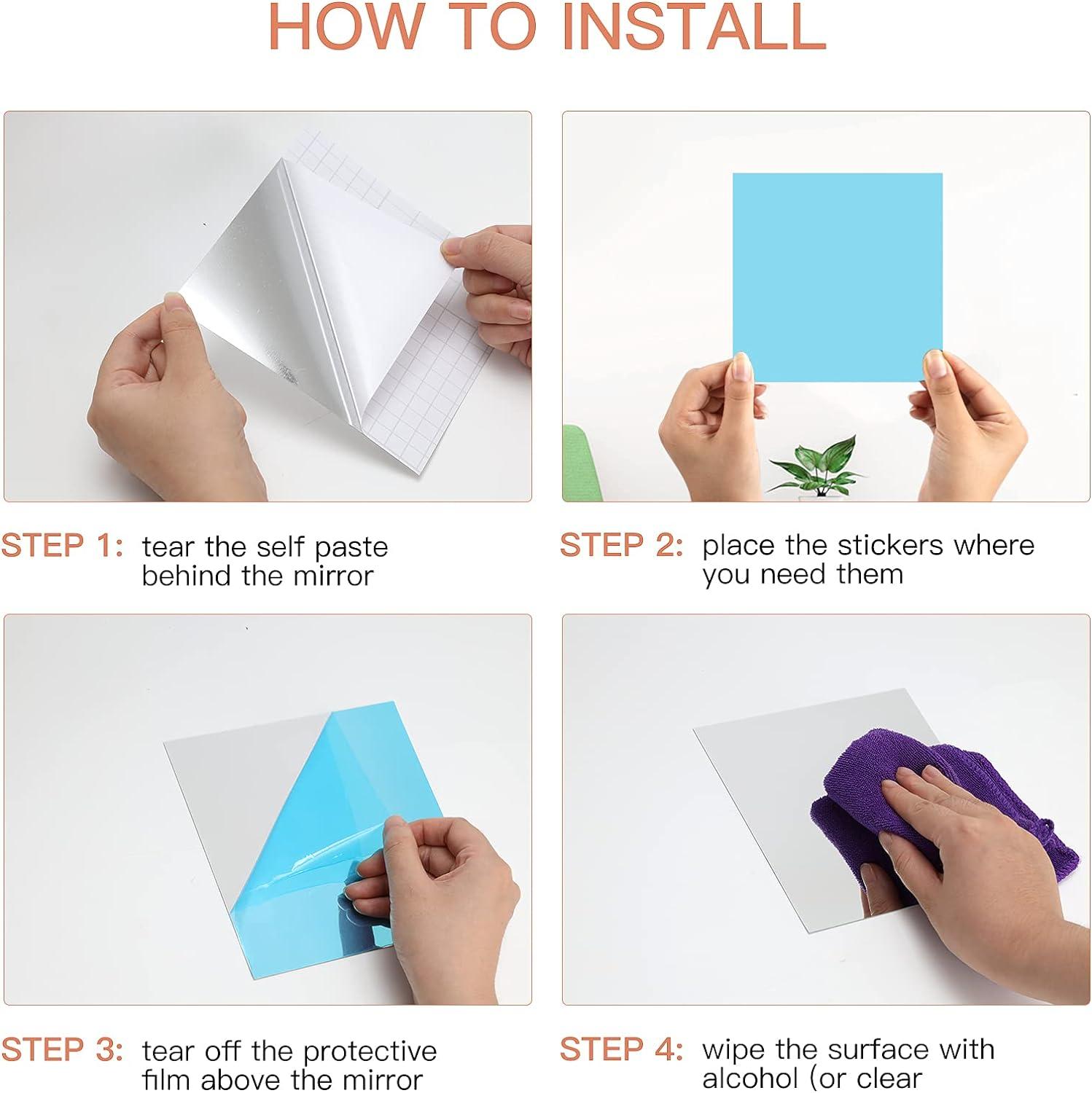 HOW TO INSTALL

STEP 1: tear the self paste behind the mirror

STEP 2: place the stickers where you need them

STEP 3: tear off the protective film above the mirror

STEP 4: wipe the surface with alcohol (or clear