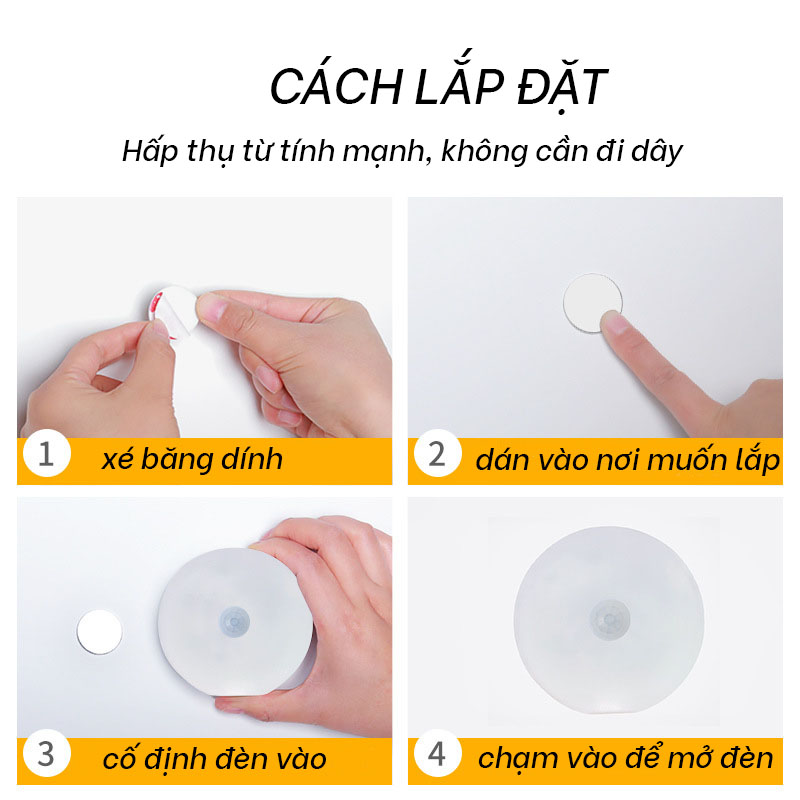 CÁCH LẮP ĐẶT

Hấp thụ từ tính mạnh, không cần đi dây

1 xé băng dính

2 dán vào nơi muốn lắp

3 cố định đèn vào

4 chạm vào để mở đèn