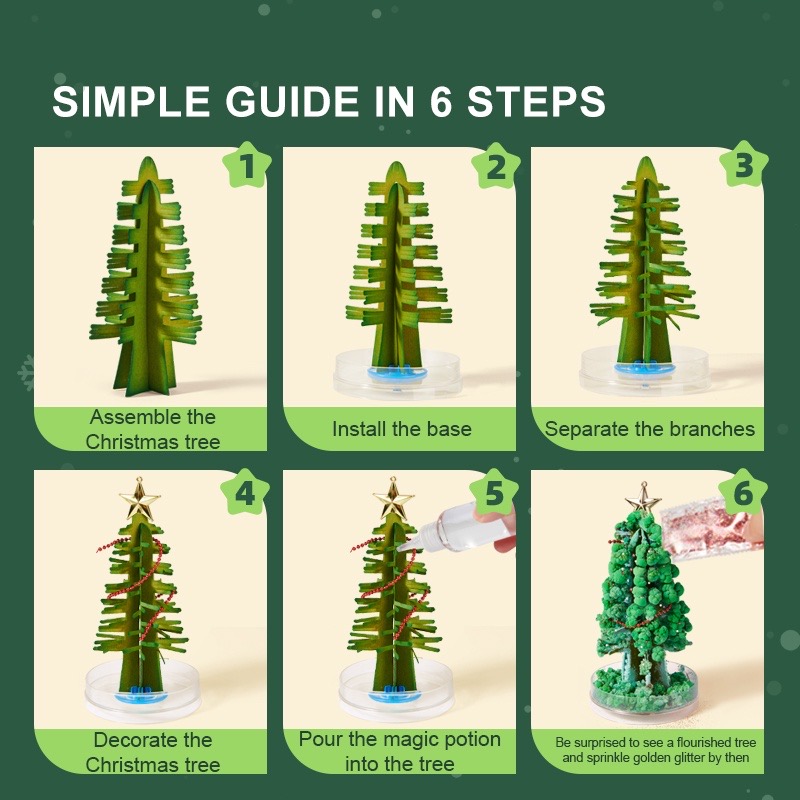 SIMPLE GUIDE IN 6 STEPS

1
Assemble the Christmas tree

2
Install the base

3
Separate the branches

4
Decorate the Christmas tree

5
Pour the magic potion into the tree

6
Be surprised to see a flourished tree and sprinkle golden glitter by then