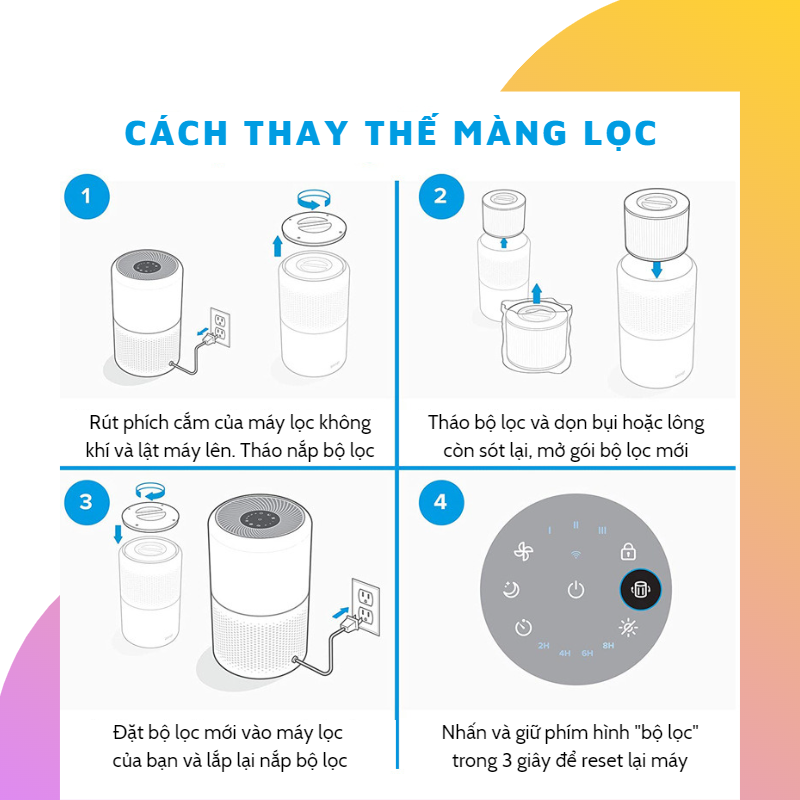 CÁCH THAY THẾ MÀNG LỌC

1

Rút phích cắm của máy lọc không khí và lật máy lên. Tháo nắp bộ lọc

2

Tháo bộ lọc và dọn bụi hoặc lông còn sót lại, mở gói bộ lọc mới

3

Đặt bộ lọc mới vào máy lọc của bạn và lắp lại nắp bộ lọc

4

I II III

2H 4H 6H 8H

Nhấn và giữ phím hình "bộ lọc" trong 3 giây để reset lại máy