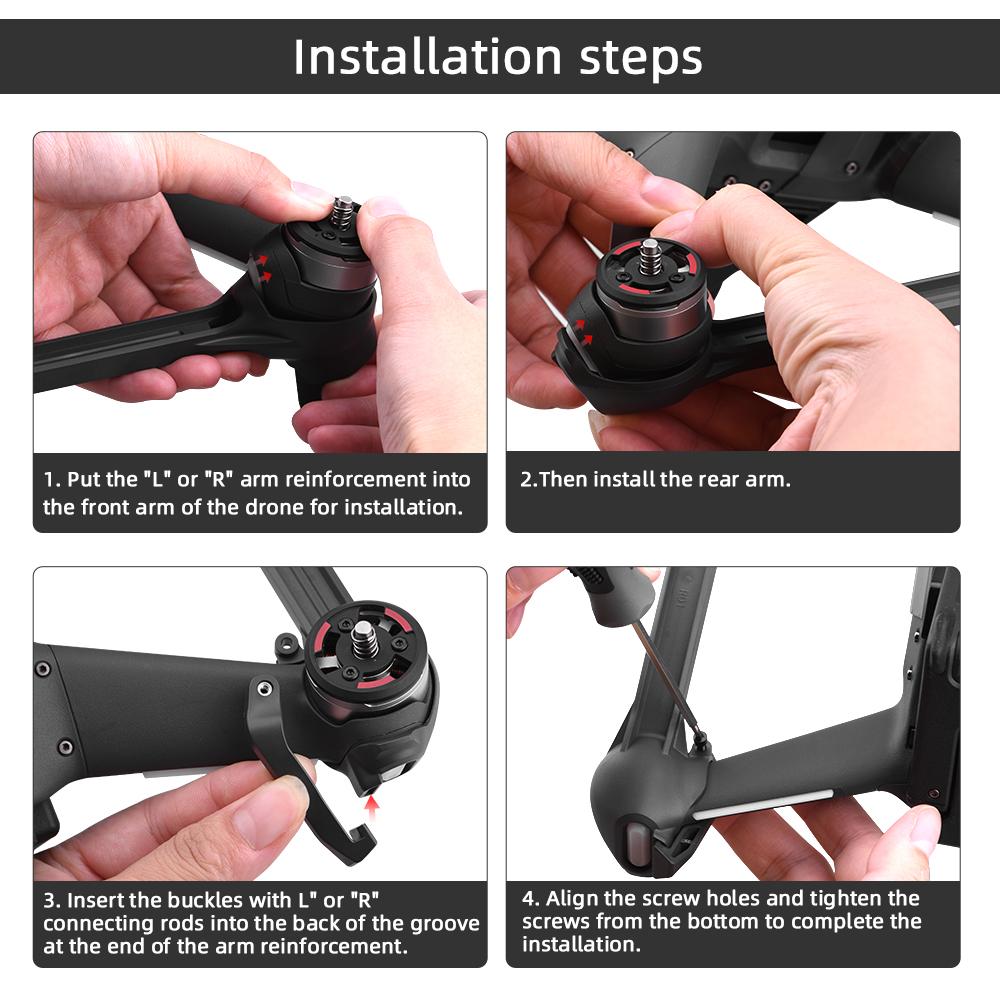 Installation steps

1. Put the "L" or "R" arm reinforcement into the front arm of the drone for installation.

2.Then install the rear arm.

3. Insert the buckles with L" or "R" connecting rods into the back of the groove at the end of the arm reinforcement.

4. Align the screw holes and tighten the screws from the bottom to complete the installation.