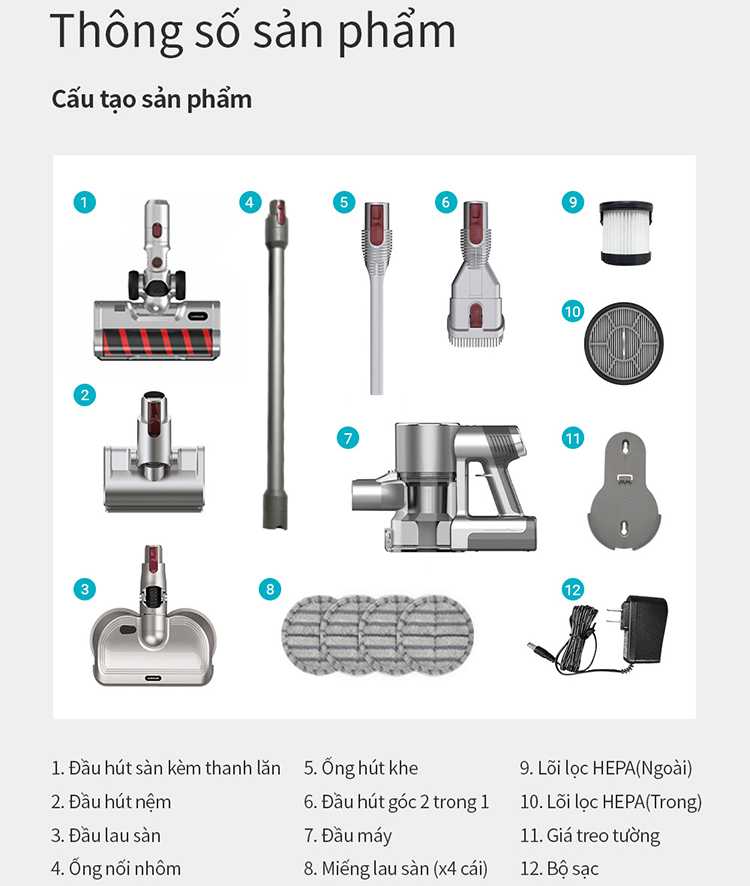 Thông số sản phẩm

Cấu tạo sản phẩm

1
4
5
6
9
10
2
7
11
3
8
12

1. Đầu hút sàn kèm thanh lăn
2. Đầu hút nệm
3. Đầu lau sàn
4. Ống nối nhôm

5. Ống hút khe
6. Đầu hút góc 2 trong 1
7. Đầu máy
8. Miếng lau sàn (x4 cái)

9. Lõi lọc HEPA(Ngoài)
10. Lõi lọc HEPA(Trong)
11. Giá treo tường
12. Bộ sạc