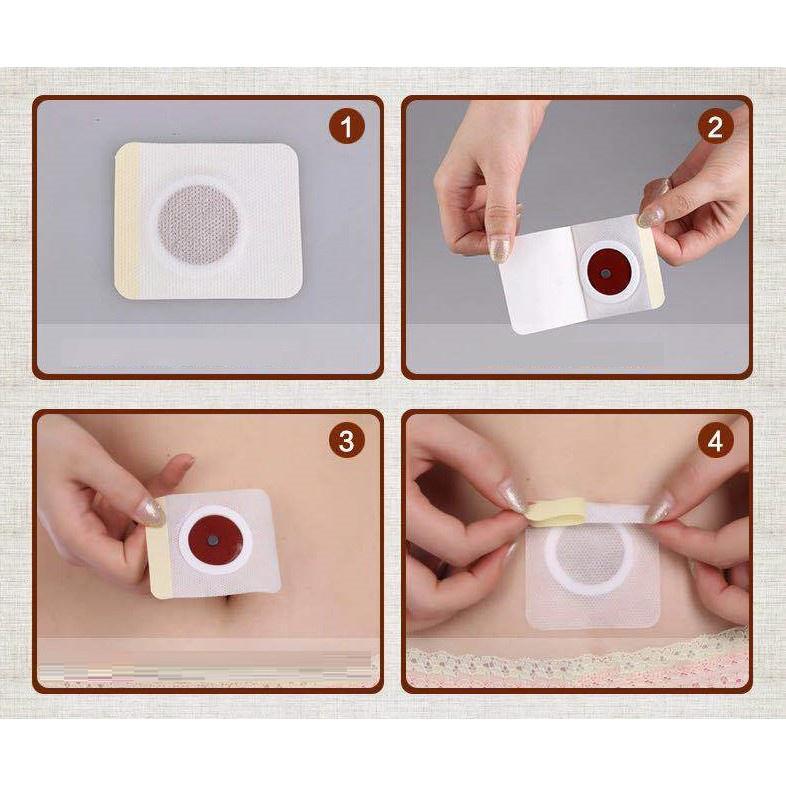 1
2
3
4