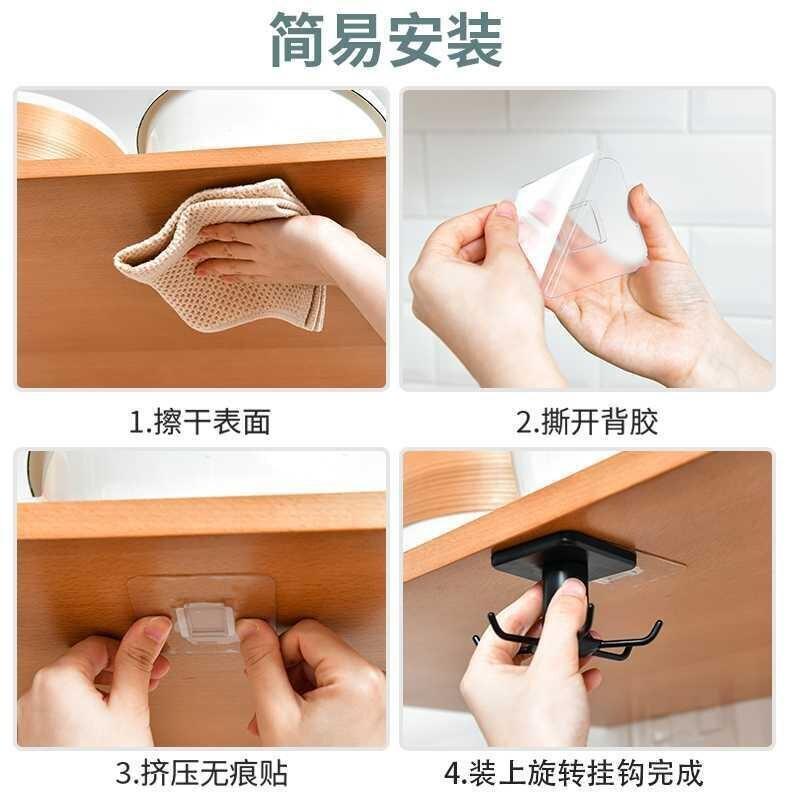 简易安装

1.擦干表面

2.撕开背胶

3.挤压无痕贴

4.装上旋转挂钩完成