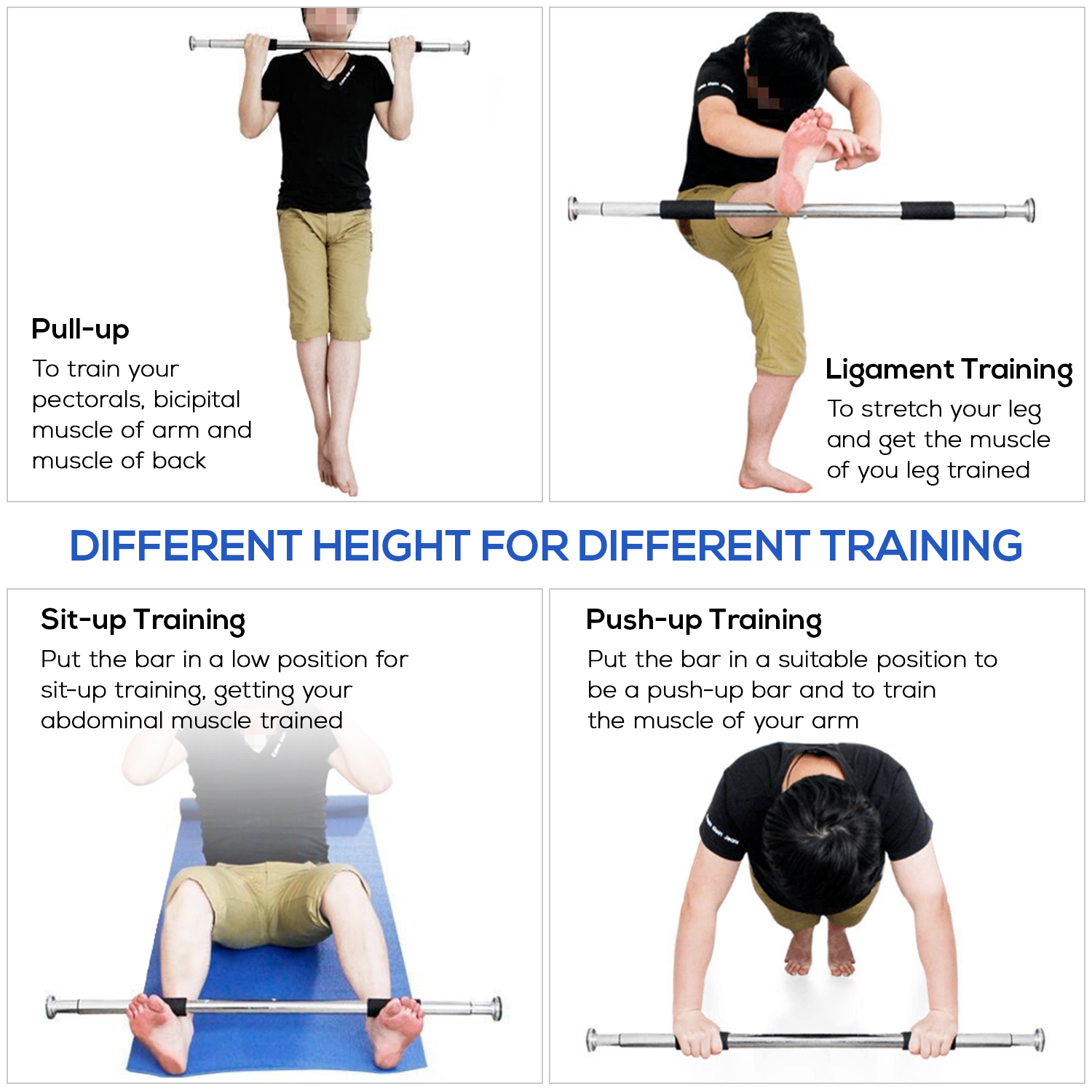 Pull-up
To train your pectorals, bicipital muscle of arm and muscle of back

Ligament Training
To stretch your leg and get the muscle of you leg trained

DIFFERENT HEIGHT FOR DIFFERENT TRAINING

Sit-up Training
Put the bar in a low position for sit-up training, getting your abdominal muscle trained

Push-up Training
Put the bar in a suitable position to be a push-up bar and to train the muscle of your arm