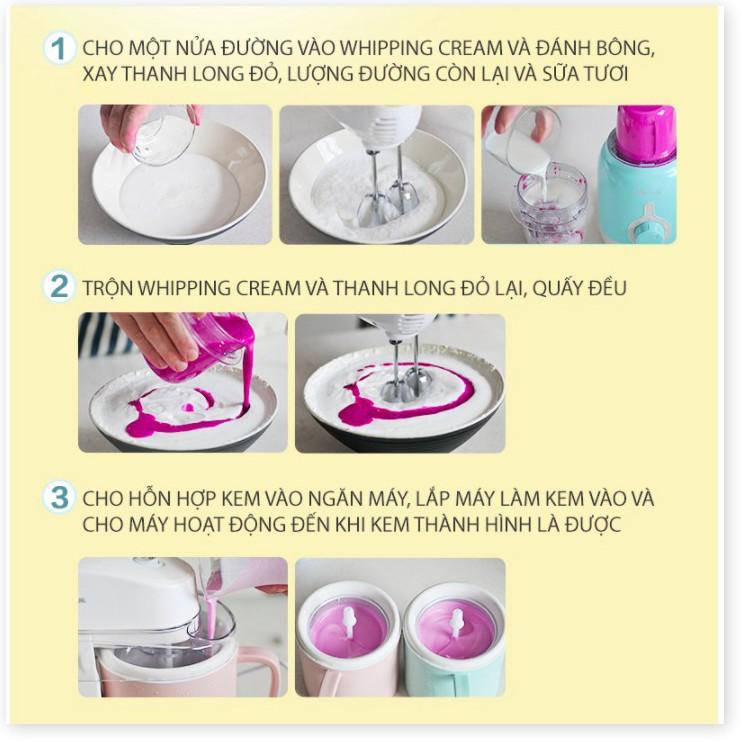 1 CHO MỘT NỬA ĐƯỜNG VÀO WHIPPING CREAM VÀ ĐÁNH BÔNG, XAY THANH LONG ĐỎ, LƯỢNG ĐƯỜNG CÒN LẠI VÀ SỮA TƯƠI

2 TRỘN WHIPPING CREAM VÀ THANH LONG ĐỎ LẠI, QUẤY ĐỀU

3 CHO HỖN HỢP KEM VÀO NGĂN MÁY, LẮP MÁY LÀM KEM VÀO VÀ CHO MÁY HOẠT ĐỘNG ĐẾN KHI KEM THÀNH HÌNH LÀ ĐƯỢC