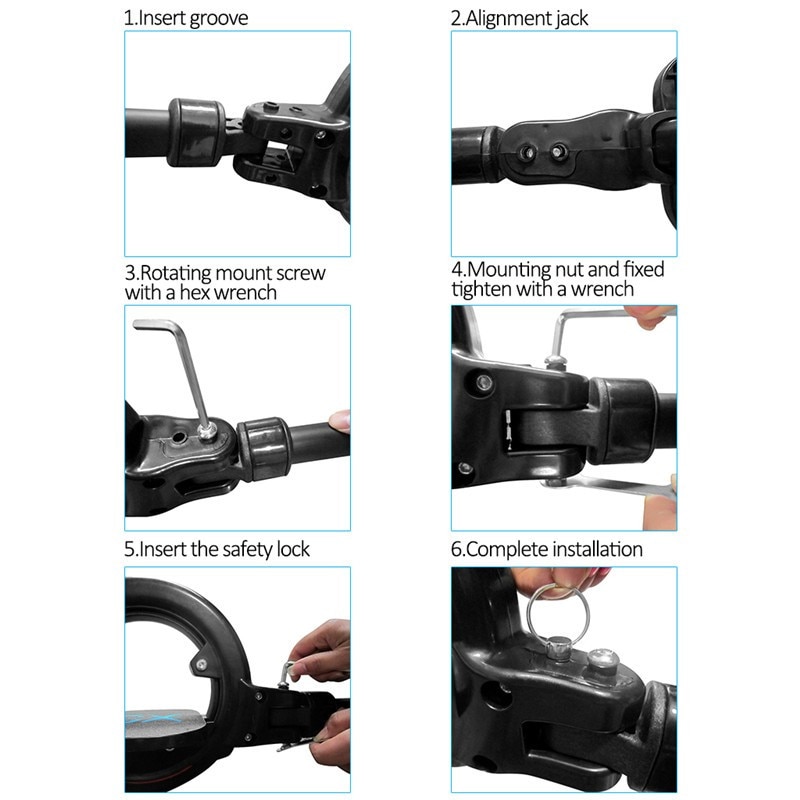 1.Insert groove

2.Alignment jack

3.Rotating mount screw with a hex wrench

4.Mounting nut and fixed tighten with a wrench

5.Insert the safety lock

6.Complete installation