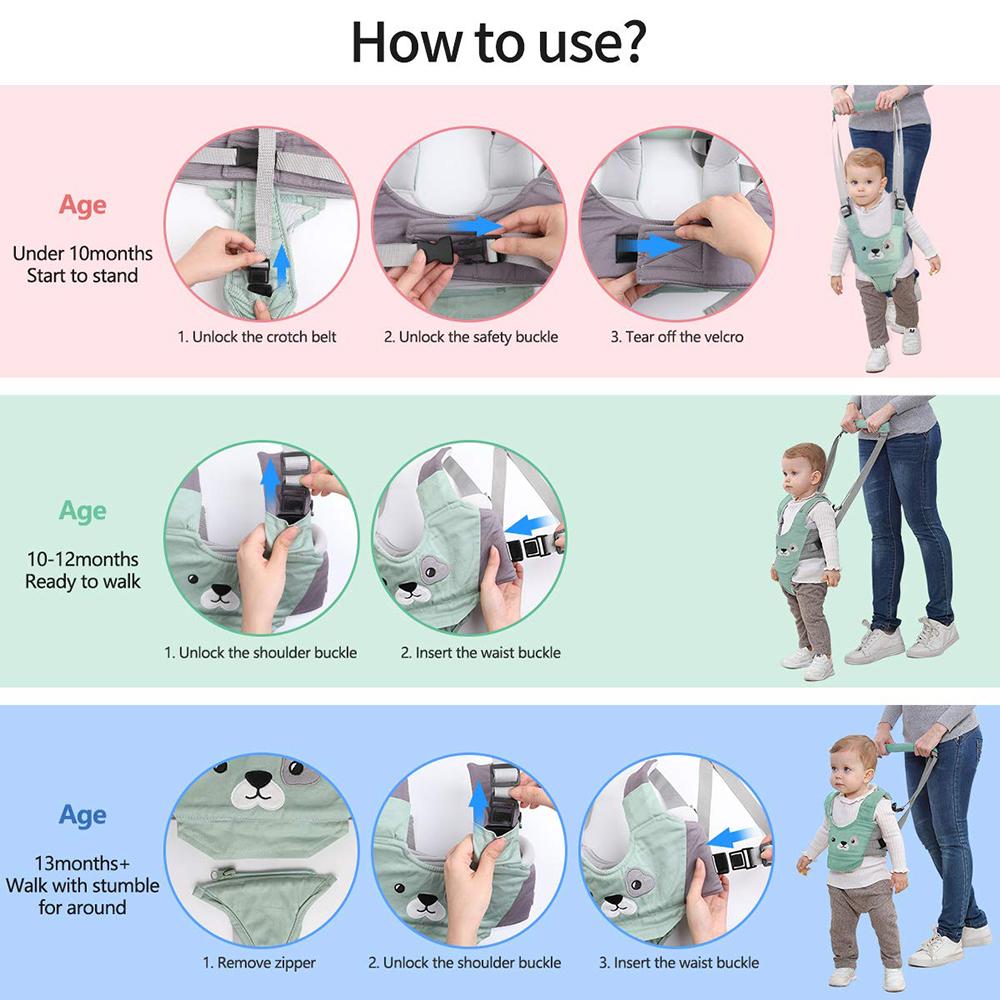 How to use?

Age

Under 10months
Start to stand

1. Unlock the crotch belt

2. Unlock the safety buckle

3. Tear off the velcro

Age

10-12months
Ready to walk

1. Unlock the shoulder buckle

2. Insert the waist buckle

Age

13months+
Walk with stumble for around

1. Remove zipper

2. Unlock the shoulder buckle

3. Insert the waist buckle