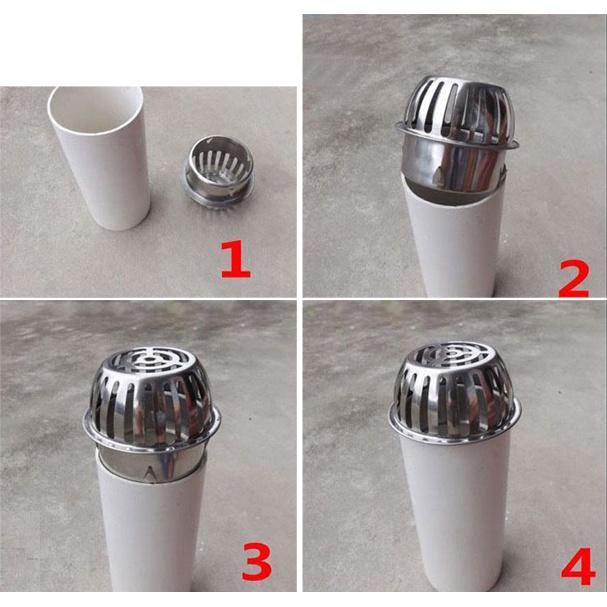 1

2

3

4