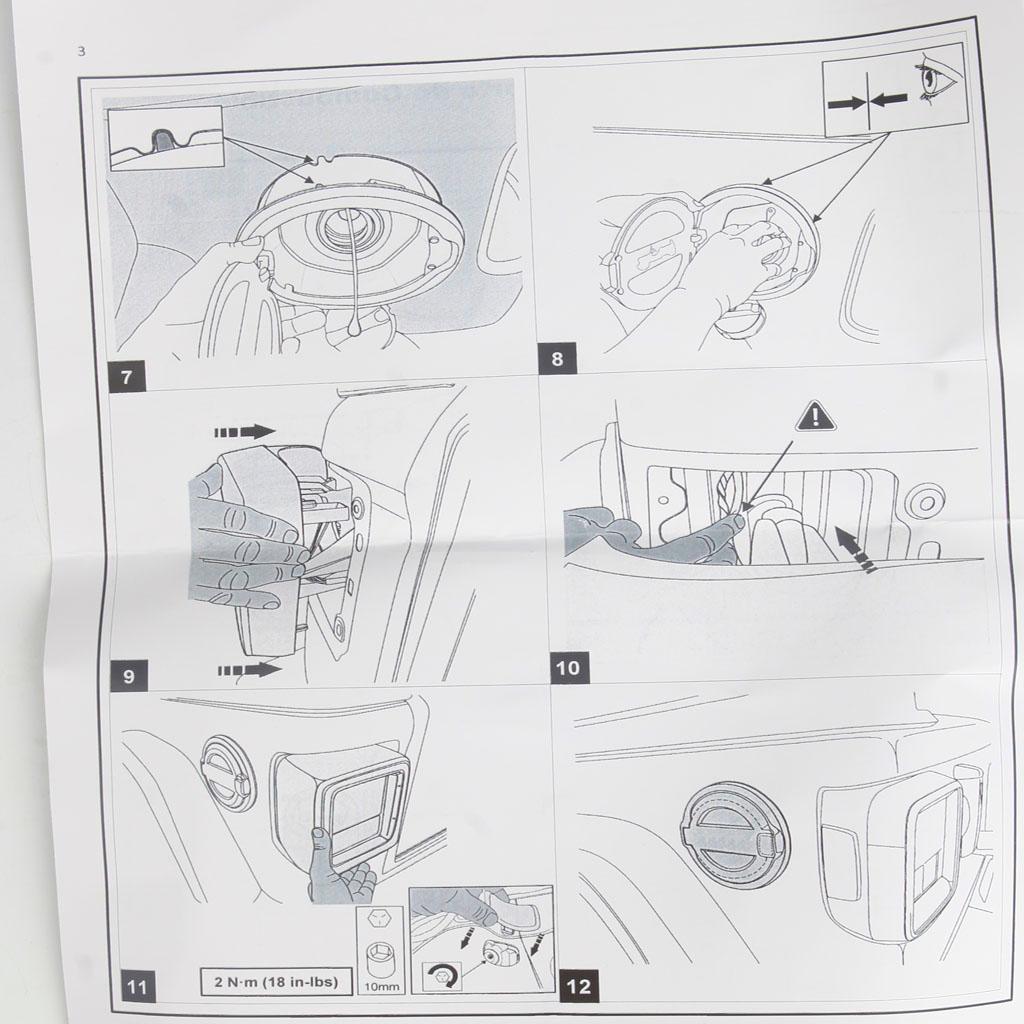 3

7

8

9

10

11

2 N·m (18 in-lbs)

10mm

12