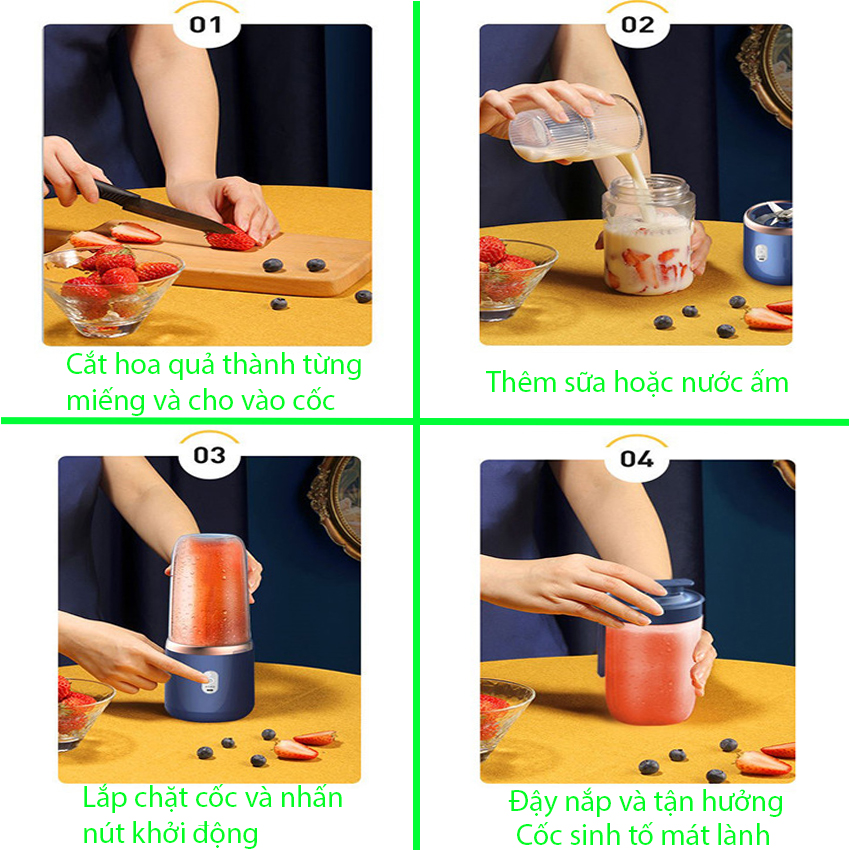 01

Cắt hoa quả thành từng miếng và cho vào cốc

02

Thêm sữa hoặc nước ấm

03

Lắp chặt cốc và nhấn nút khởi động

04

Đậy nắp và tận hưởng Cốc sinh tố mát lành