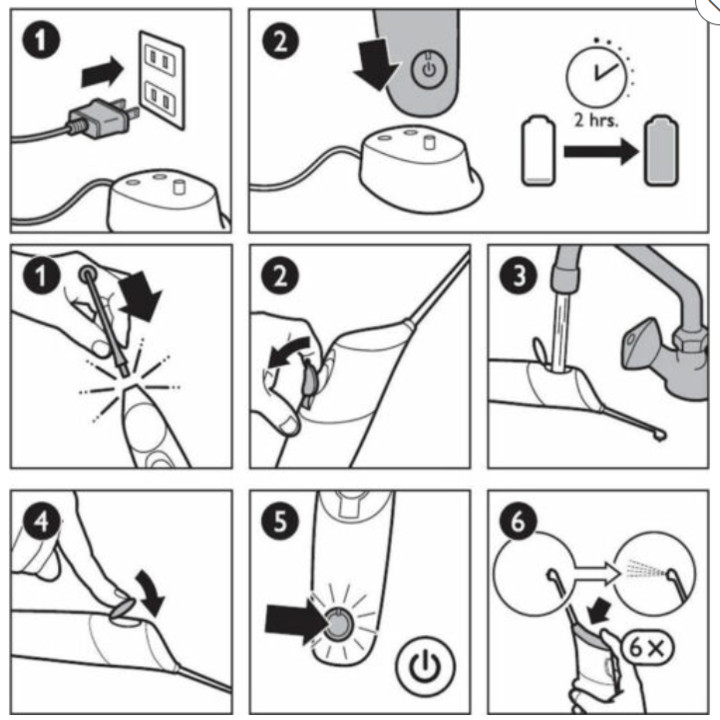 1

2

2 hrs.

1

2

3

4

5

6

6×