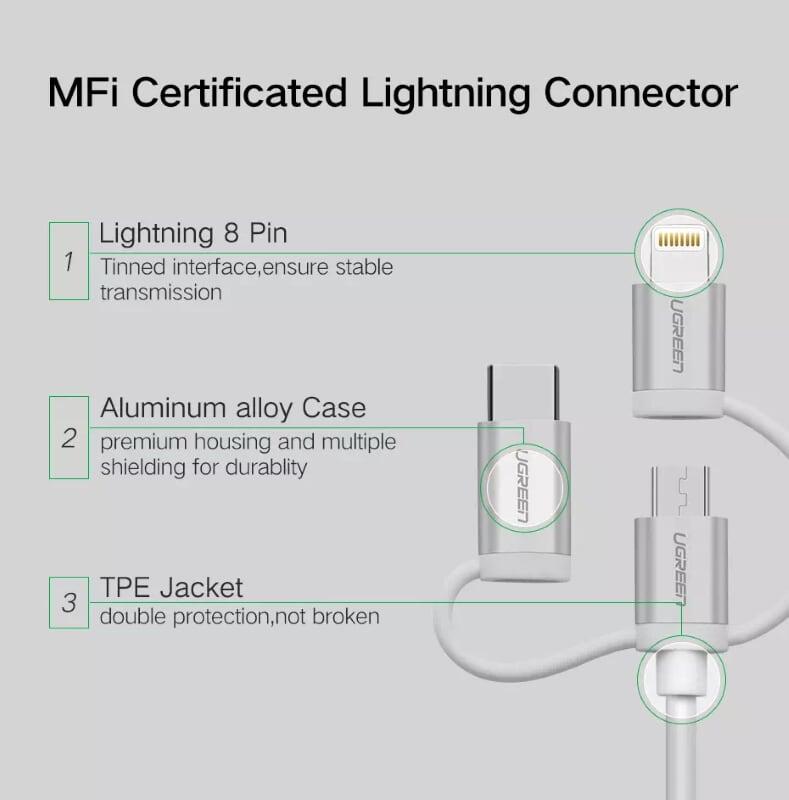 MFi Certificated Lightning Connector

1
Lightning 8 Pin
Tinned interface,ensure stable transmission

2
Aluminum alloy Case
premium housing and multiple shielding for durablity

3
TPE Jacket
double protection,not broken

UGREEN
UGREEN
UGREEN