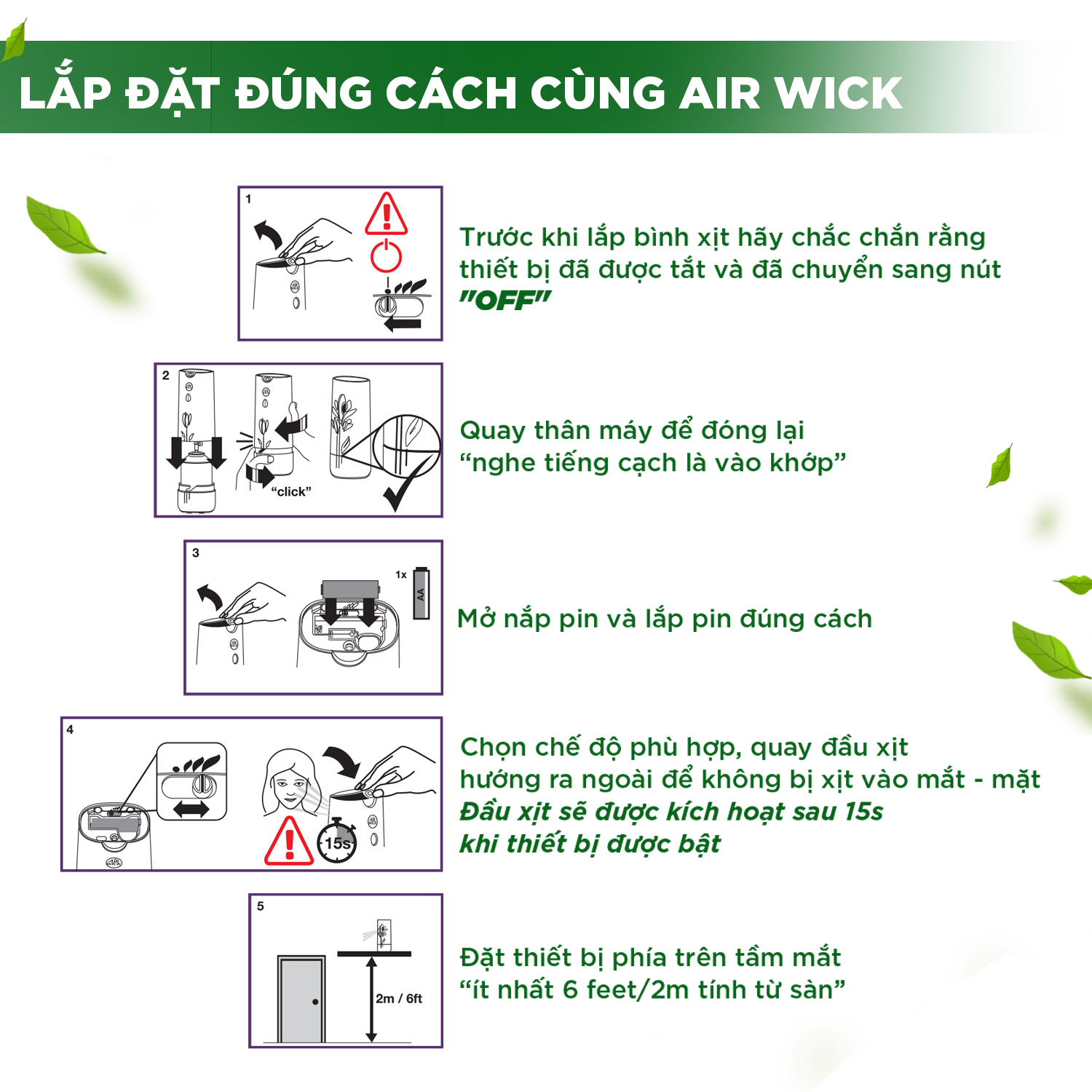 LẮP ĐẶT ĐÚNG CÁCH CÙNG AIR WICK

1

Trước khi lắp bình xịt hãy chắc chắn rằng thiết bị đã được tắt và đã chuyển sang nút "OFF"

2

"click"

Quay thân máy để đóng lại "nghe tiếng cạch là vào khớp"

3

1x

AA

Mở nắp pin và lắp pin đúng cách

4

15s

Chọn chế độ phù hợp, quay đầu xịt hướng ra ngoài để không bị xịt vào mắt - mặt
Đầu xịt sẽ được kích hoạt sau 15s khi thiết bị được bật

5

2m / 6ft

Đặt thiết bị phía trên tầm mắt "ít nhất 6 feet/2m tính từ sàn"