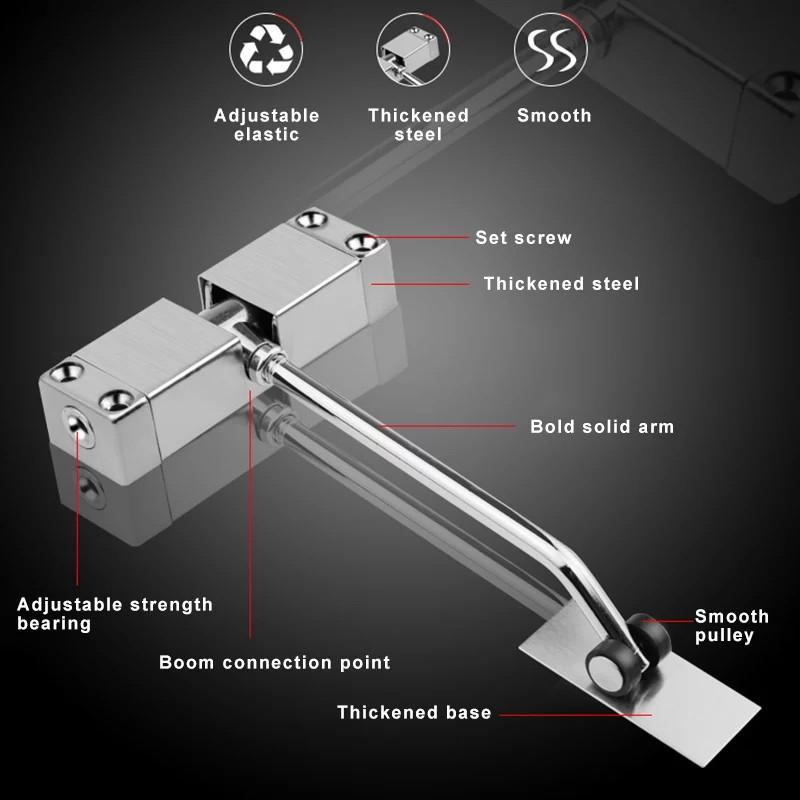 Adjustable elastic

Thickened steel

Smooth

Set screw

Thickened steel

Bold solid arm

Adjustable strength bearing

Boom connection point

Smooth pulley

Thickened base