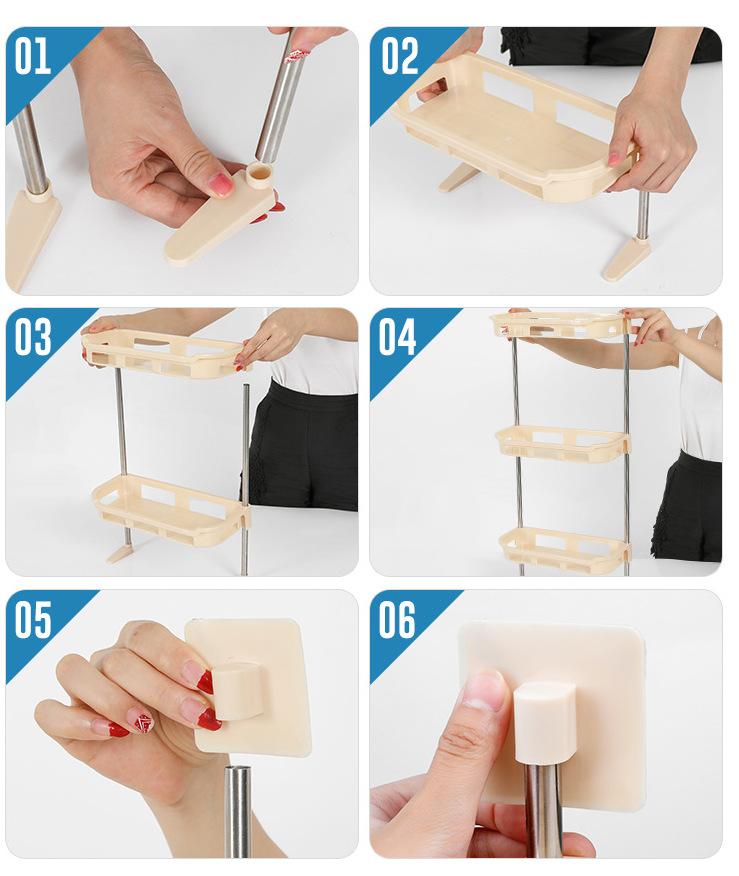 01

02

03

04

05

06