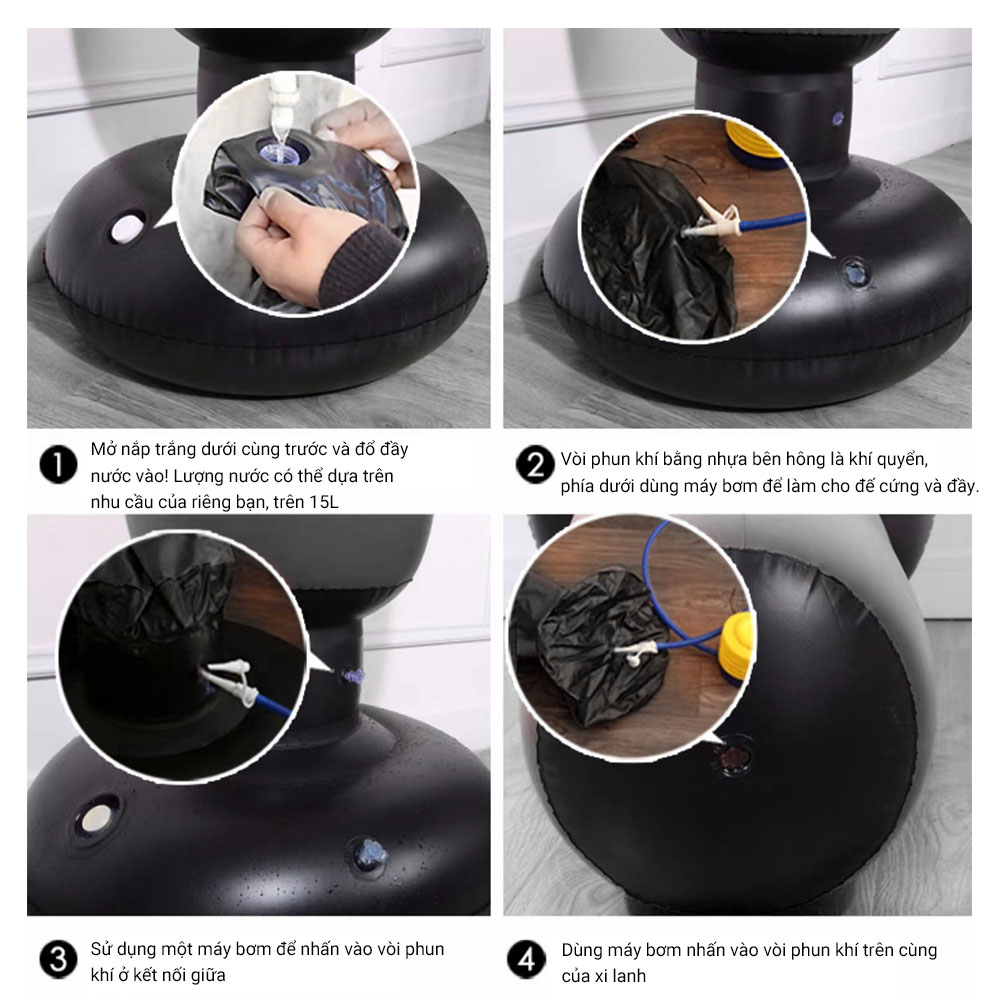 1 Mở nắp trắng dưới cùng trước và đổ đầy nước vào! Lượng nước có thể dựa trên nhu cầu của riêng bạn, trên 15L

2 Vòi phun khí bằng nhựa bên hông là khí quyển, phía dưới dùng máy bơm để làm cho đế cứng và đầy.

3 Sử dụng một máy bơm để nhấn vào vòi phun khí ở kết nối giữa

4 Dùng máy bơm nhấn vào vòi phun khí trên cùng của xi lanh