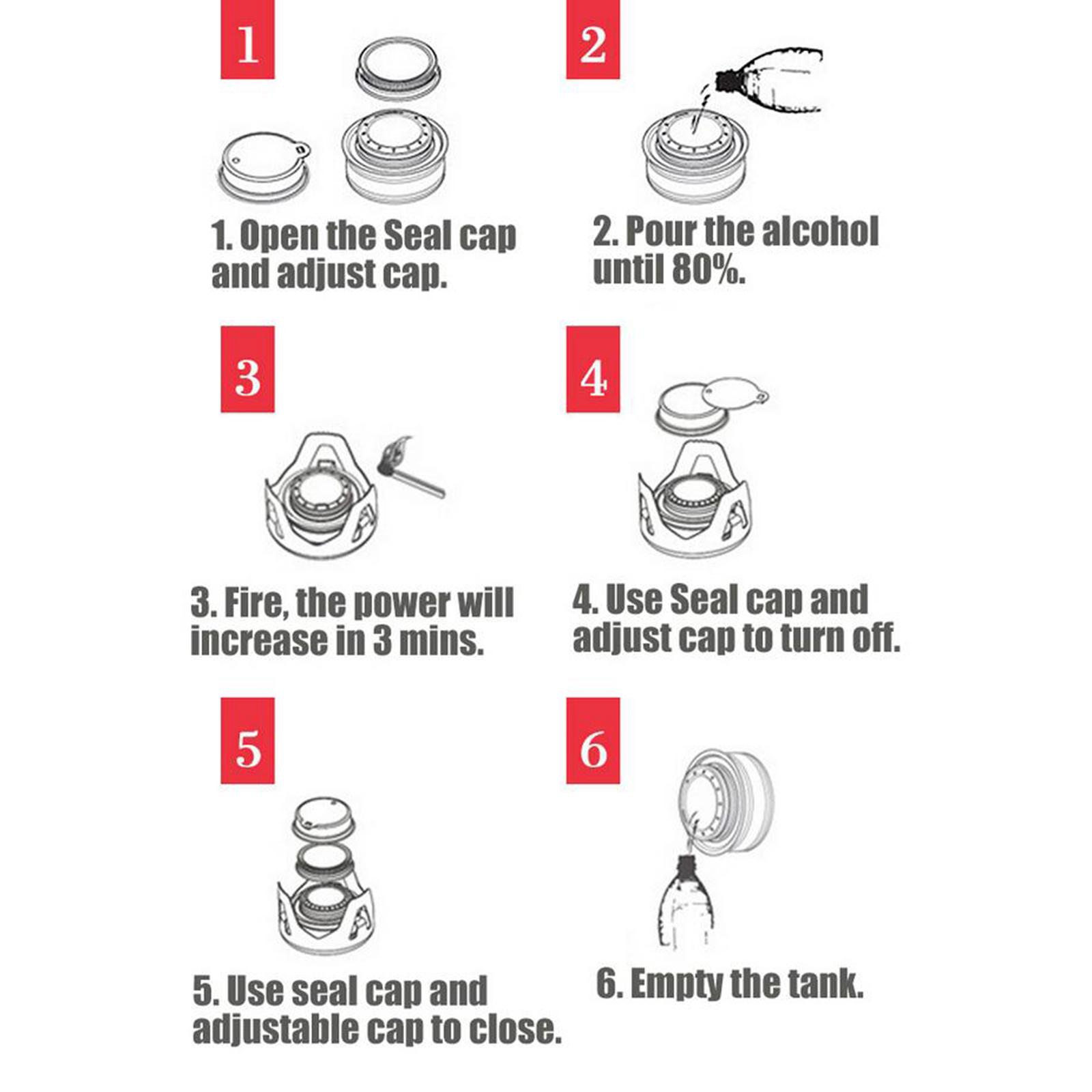 1

1. Open the Seal cap and adjust cap.

2

2. Pour the alcohol until 80%.

3

3. Fire, the power will increase in 3 mins.

4

4. Use Seal cap and adjust cap to turn off.

5

5. Use seal cap and adjustable cap to close.

6

6. Empty the tank.