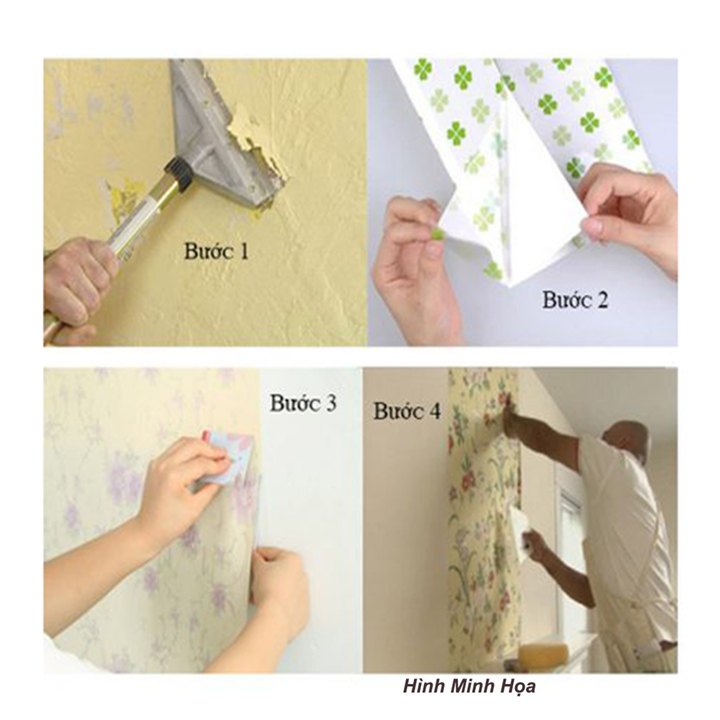 Bước 1

Bước 2

Bước 3

Bước 4

Hình Minh Họa