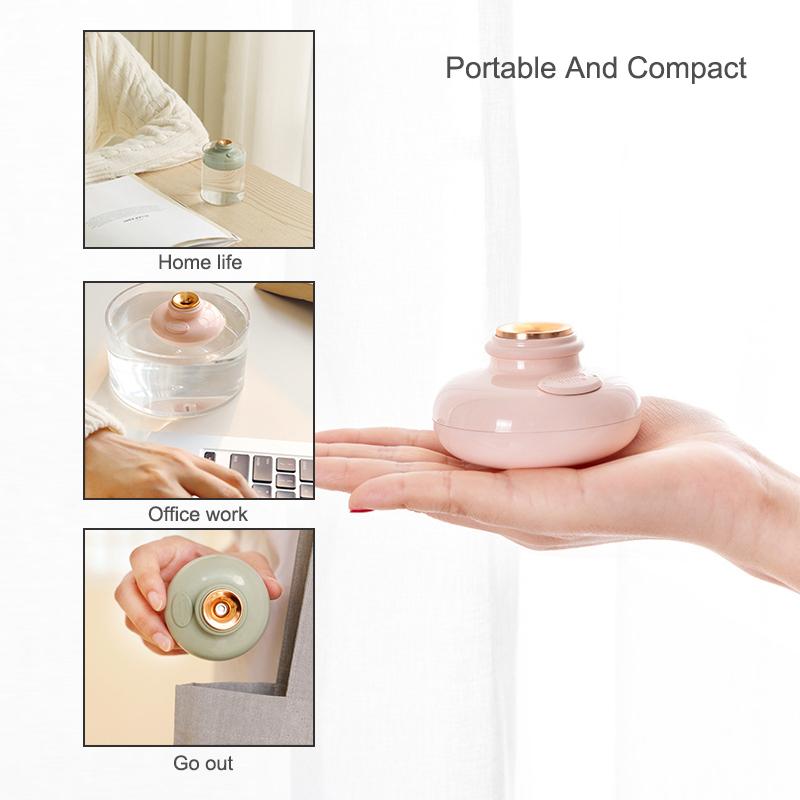 Portable And Compact

Home life

Office work

Go out